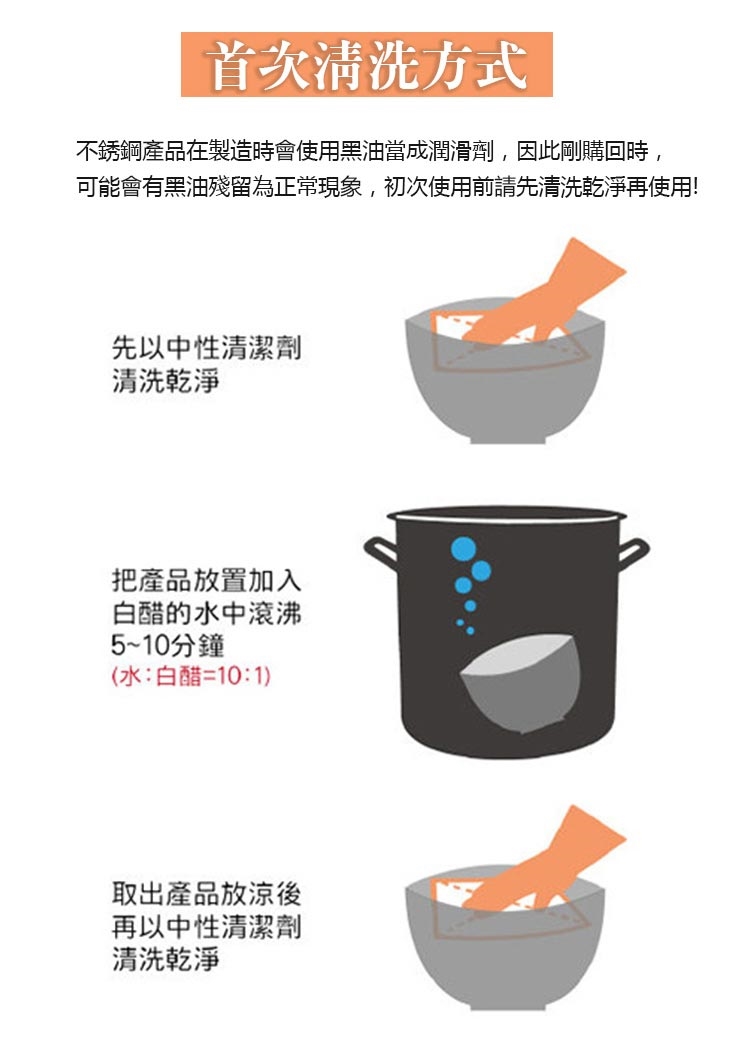 首次清洗方式

不銹鋼產品在製造時會使用黑油當成潤滑劑，因此剛購回時，可能會有黑油殘留為正常現象，初次使用前請先清洗乾淨再使用!

先以中性清潔劑清洗乾淨

把產品放置加入白醋的水中滾沸5~10分鐘
(水：白醋=10：1)

取出產品放涼後再以中性清潔劑清洗乾淨