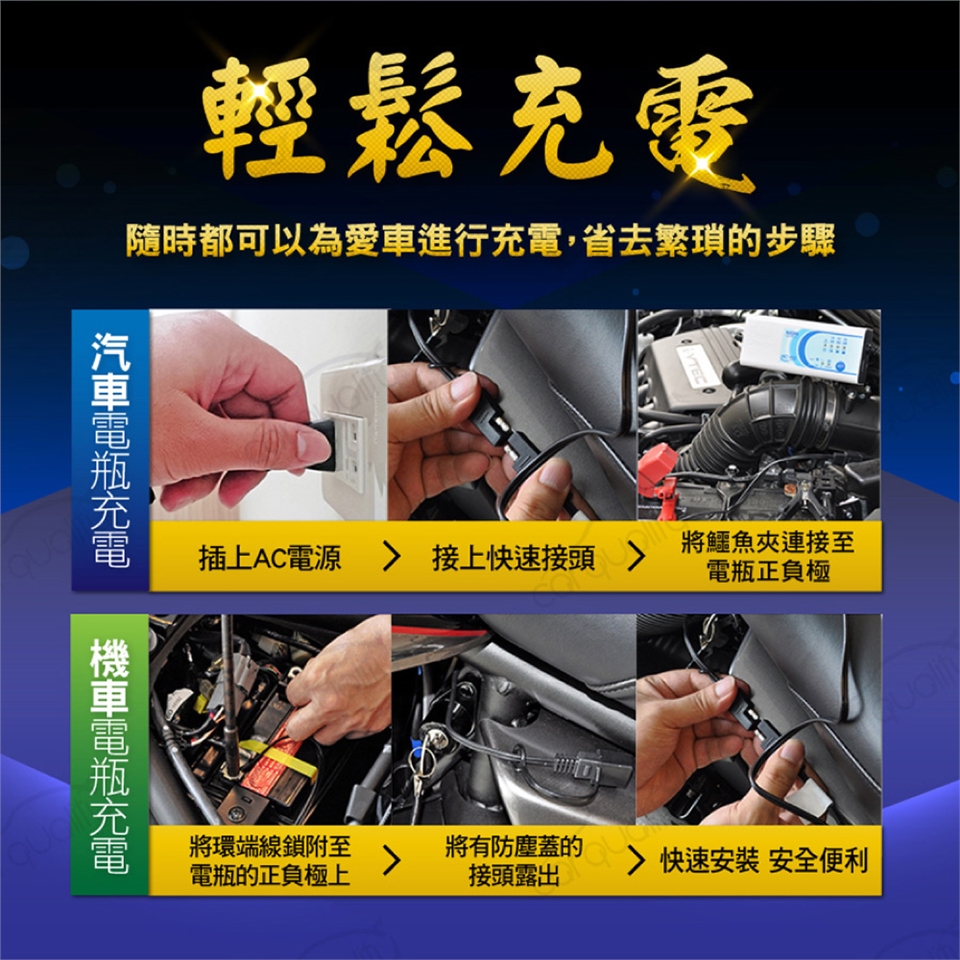 輕鬆充電

隨時都可以為愛車進行充電，省去繁瑣的步驟

汽車電瓶充電

插上AC電源 > 接上快速接頭 > 將鱷魚夾連接至電瓶正負極

機車電瓶充電

將環端線鎖附至電瓶的正負極上 > 將有防塵蓋的接頭露出 > 快速安裝 安全便利