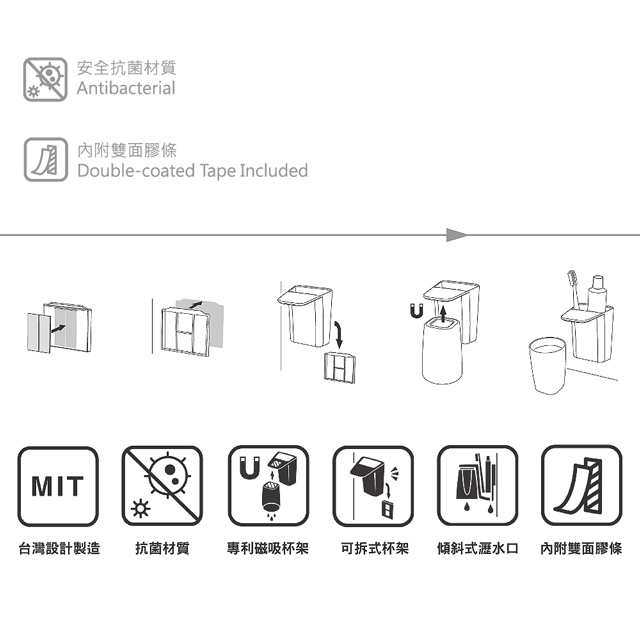 安全抗菌材質
Antibacterial

內附雙面膠條
Double-coated Tape Included

MIT

台灣設計製造

抗菌材質

專利磁吸杯架

可拆式杯架

傾斜式瀝水口

內附雙面膠條