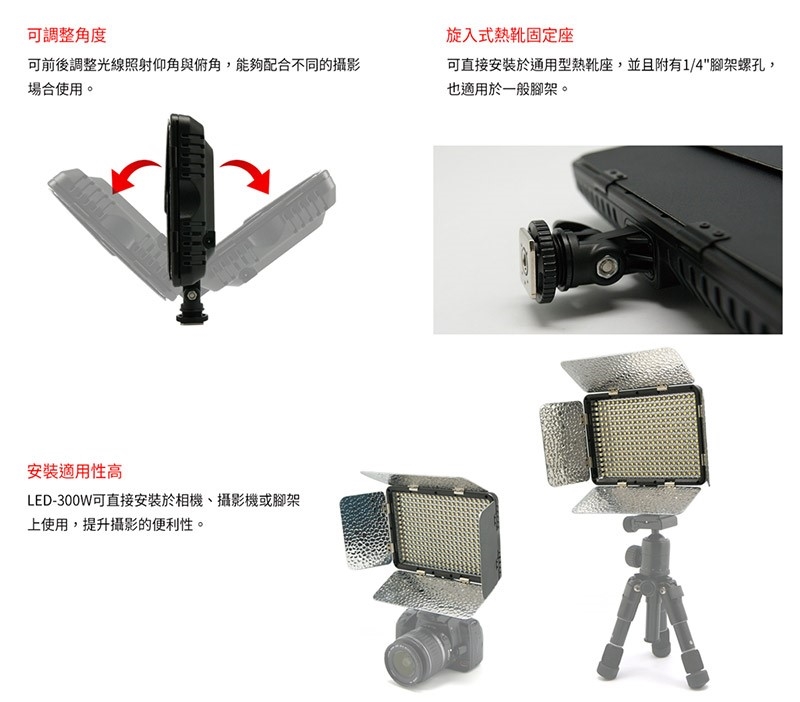 可調整角度

可前後調整光線照射仰角與俯角，能夠配合不同的攝影場合使用。

旋入式熱靴固定座

可直接安裝於通用型熱靴座，並且附有1/4"腳架螺孔，也適用於一般腳架。

安裝適用性高

LED-300W可直接安裝於相機、攝影機或腳架上使用，提升攝影的便利性。