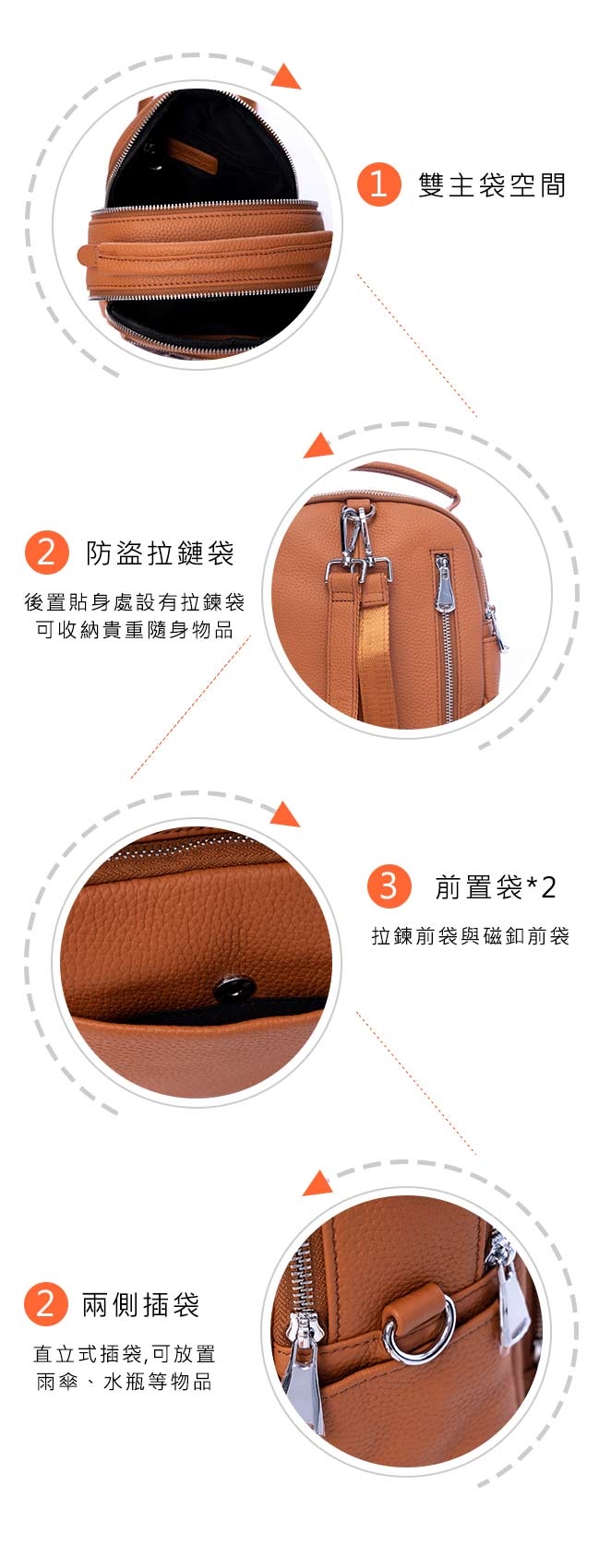 1 雙主袋空間

2 防盜拉鏈袋

後置貼身處設有拉鍊袋
可收納貴重隨身物品

3 前置袋*2

拉鍊前袋與磁釦前袋

2 兩側插袋

直立式插袋,可放置
雨傘、水瓶等物品