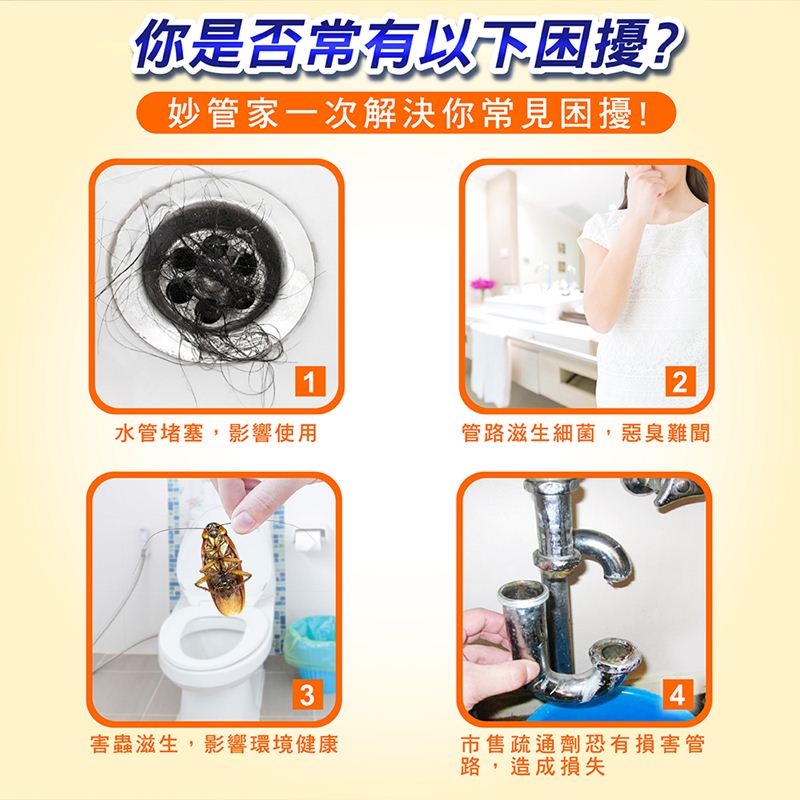 你是否常有以下困擾?

妙管家一次解決你常見困擾!

1

水管堵塞，影響使用

2

管路滋生細菌，惡臭難聞

3

害蟲滋生，影響環境健康

4

市售疏通劑恐有損害管路，造成損失