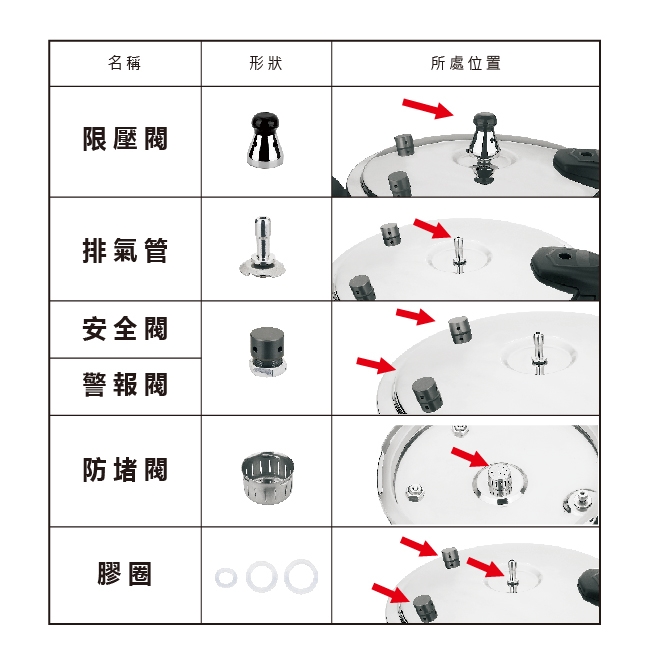 | 名稱 | 形狀 | 所處位置 |
|---|---|---|
| 限壓閥 | | |
| 排氣管 | | |
| 安全閥 | | |
| 警報閥 | | |
| 防堵閥 | | |
| 膠圈 | | |