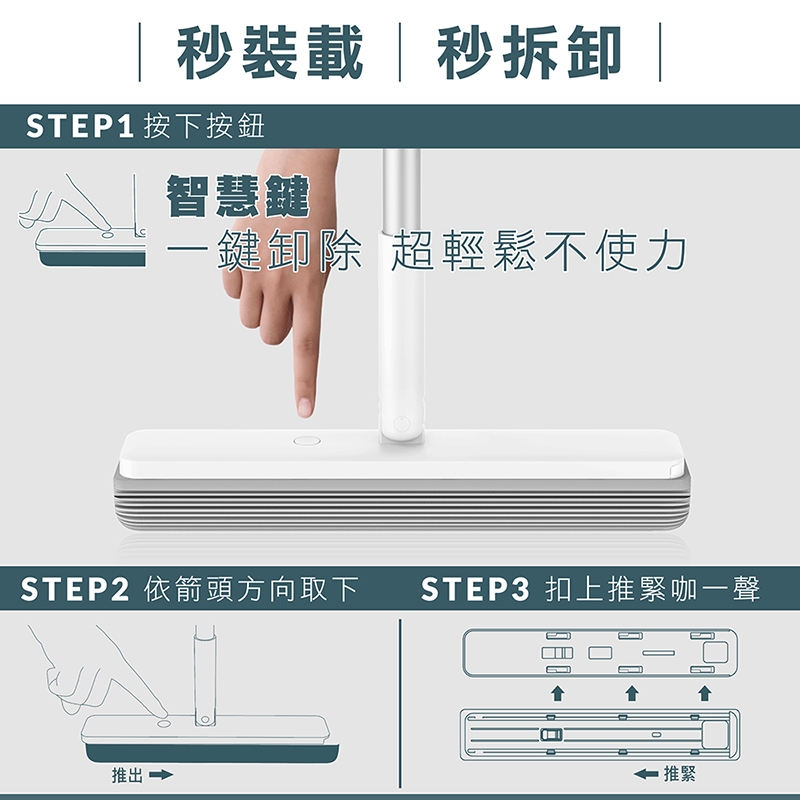 秒裝載 | 秒拆卸

STEP1 按下按鈕

智慧鍵
一鍵卸除 超輕鬆不使力

STEP2 依箭頭方向取下

推出

STEP3 扣上推緊咖一聲

推緊