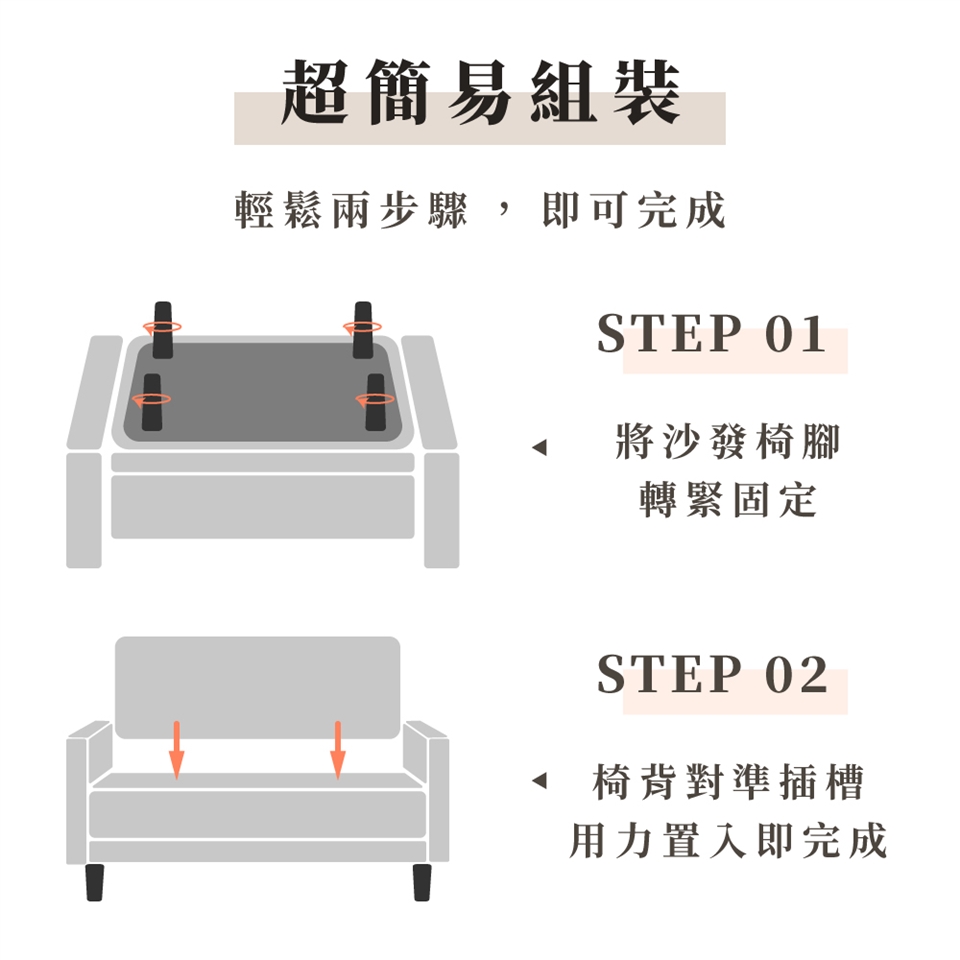 超簡易組裝

輕鬆兩步驟，即可完成

STEP 01

將沙發椅腳
轉緊固定

STEP 02

椅背對準插槽
用力置入即完成