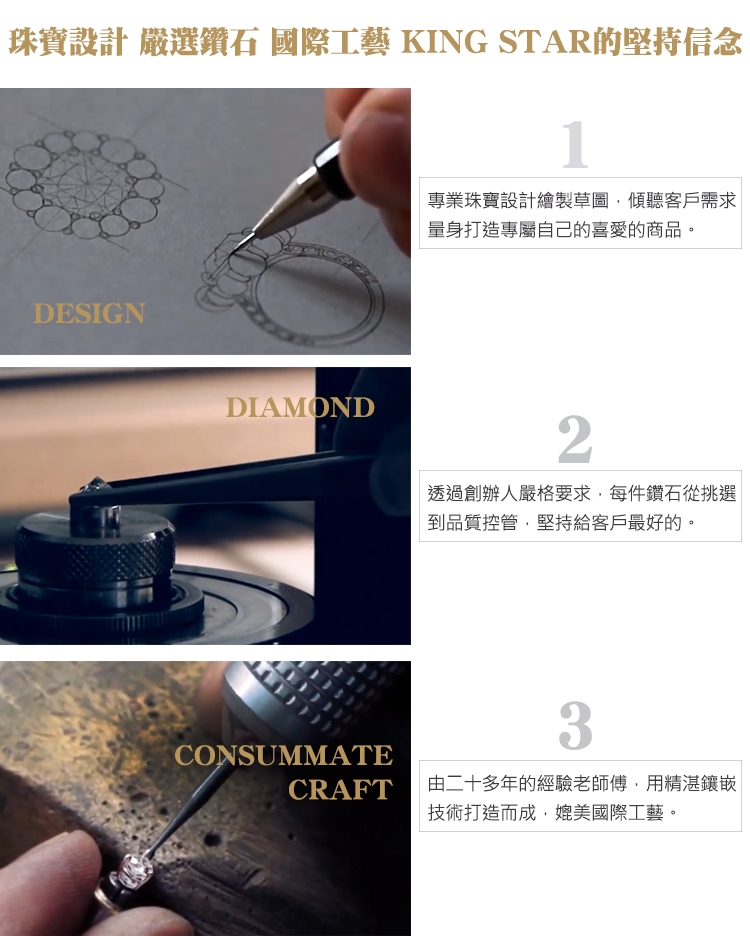 珠寶設計 嚴選鑽石 國際工藝 KING STAR的堅持信念

DESIGN

1

專業珠寶設計繪製草圖，傾聽客戶需求量身打造專屬自己的喜愛的商品。

DIAMOND

2

透過創辦人嚴格要求，每件鑽石從挑選到品質控管，堅持給客戶最好的。

CONSUMMATE CRAFT

3

由二十多年的經驗老師傅，用精湛鑲嵌技術打造而成，媲美國際工藝。