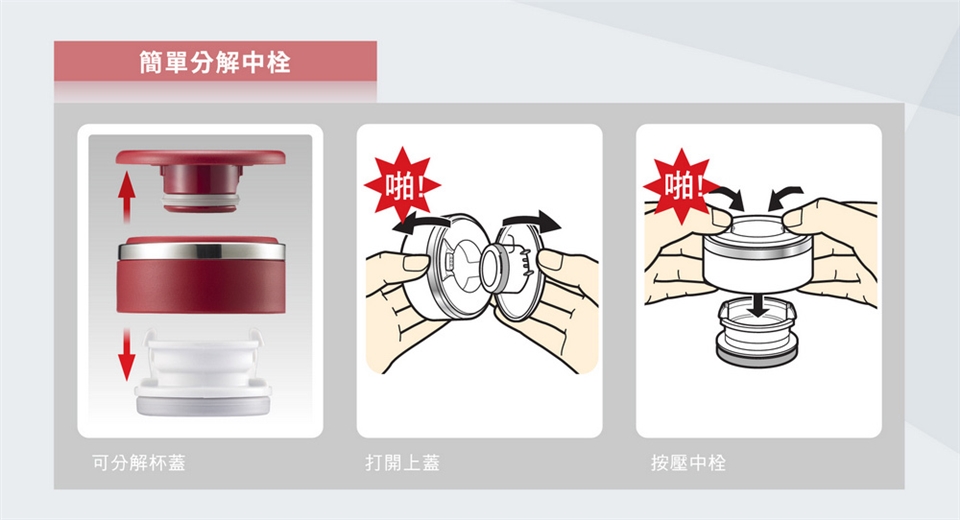 簡單分解中栓

啪!

啪!

可分解杯蓋

打開上蓋

按壓中栓