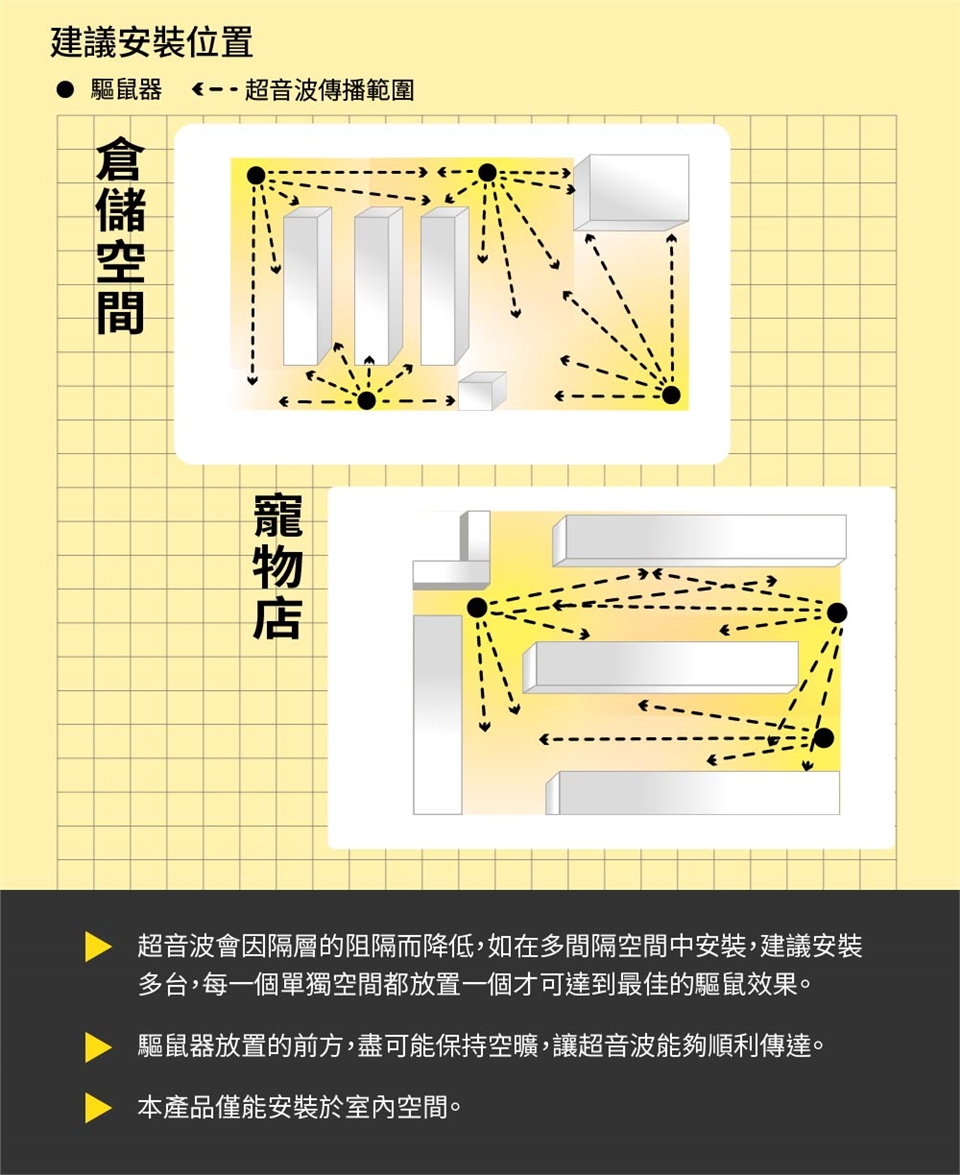 建議安裝位置

● 驅鼠器 ←-- 超音波傳播範圍

倉儲空間

寵物店

超音波會因隔層的阻隔而降低，如在多間隔空間中安裝，建議安裝多台，每一個單獨空間都放置一個才可達到最佳的驅鼠效果。

驅鼠器放置的前方，盡可能保持空曠，讓超音波能夠順利傳達。

本產品僅能安裝於室內空間。