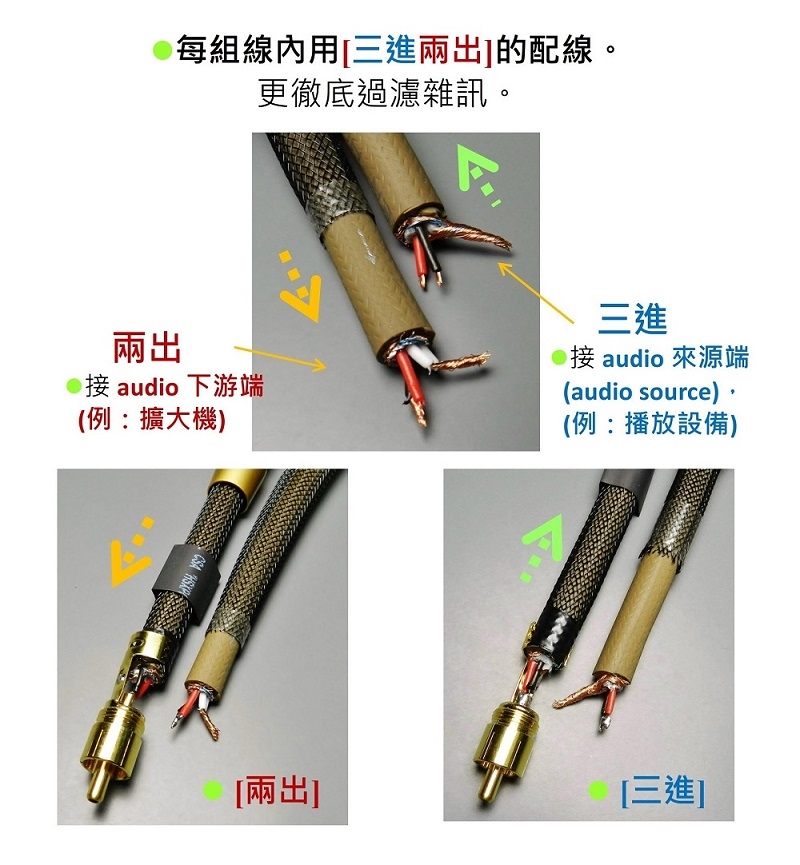 ●每組線內用[三進兩出]的配線。
更徹底過濾雜訊。

兩出
●接 audio 下游端
(例：擴大機)

三進
●接 audio 來源端
(audio source)，
(例：播放設備)

● [兩出]

● [三進]