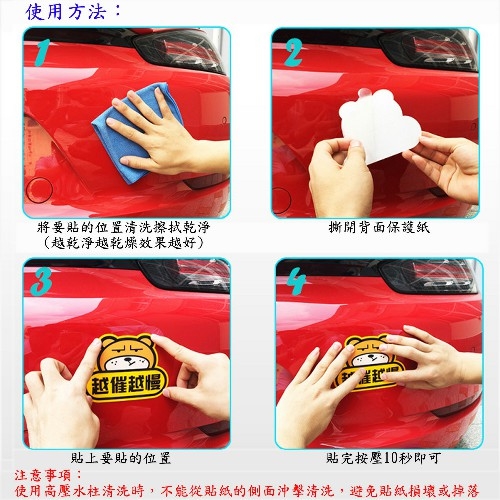 使用方法：

1

將要貼的位置清洗擦拭乾淨
（越乾淨越乾燥效果越好）

2

撕開背面保護紙

3

越催越慢

貼上要貼的位置

4

越催越慢

貼完按壓10秒即可

注意事項：
使用高壓水柱清洗時，不能從貼紙的側面沖擊清洗，避免貼紙損壞或掉落