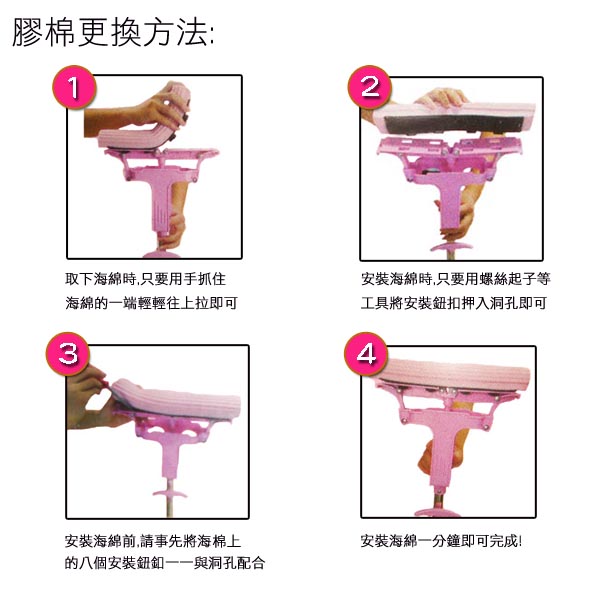 膠棉更換方法:

1

取下海綿時,只要用手抓住海綿的一端輕輕往上拉即可

2

安裝海綿時,只要用螺絲起子等工具將安裝鈕扣押入洞孔即可

3

安裝海綿前,請事先將海棉上的八個安裝鈕釦一一與洞孔配合

4

安裝海綿一分鐘即可完成!