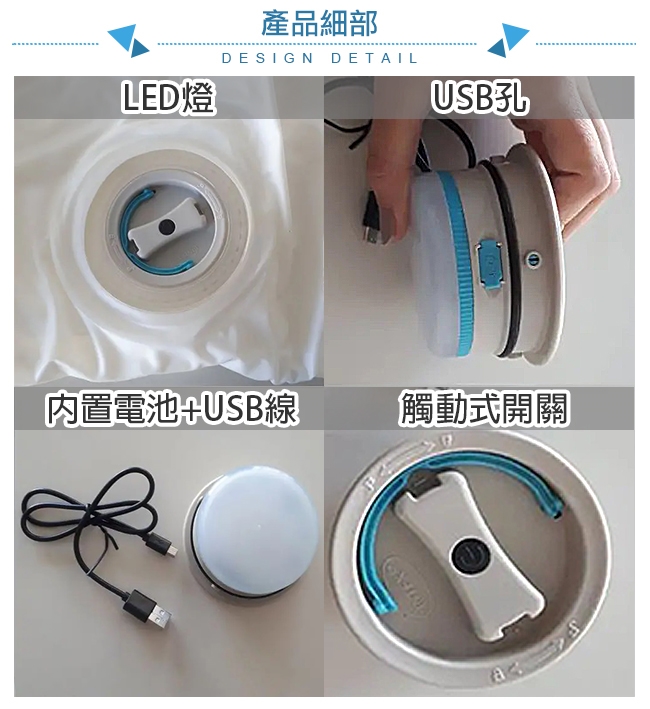 產品細部

DESIGN DETAIL

LED燈

USB孔

內置電池+USB線

觸動式開關