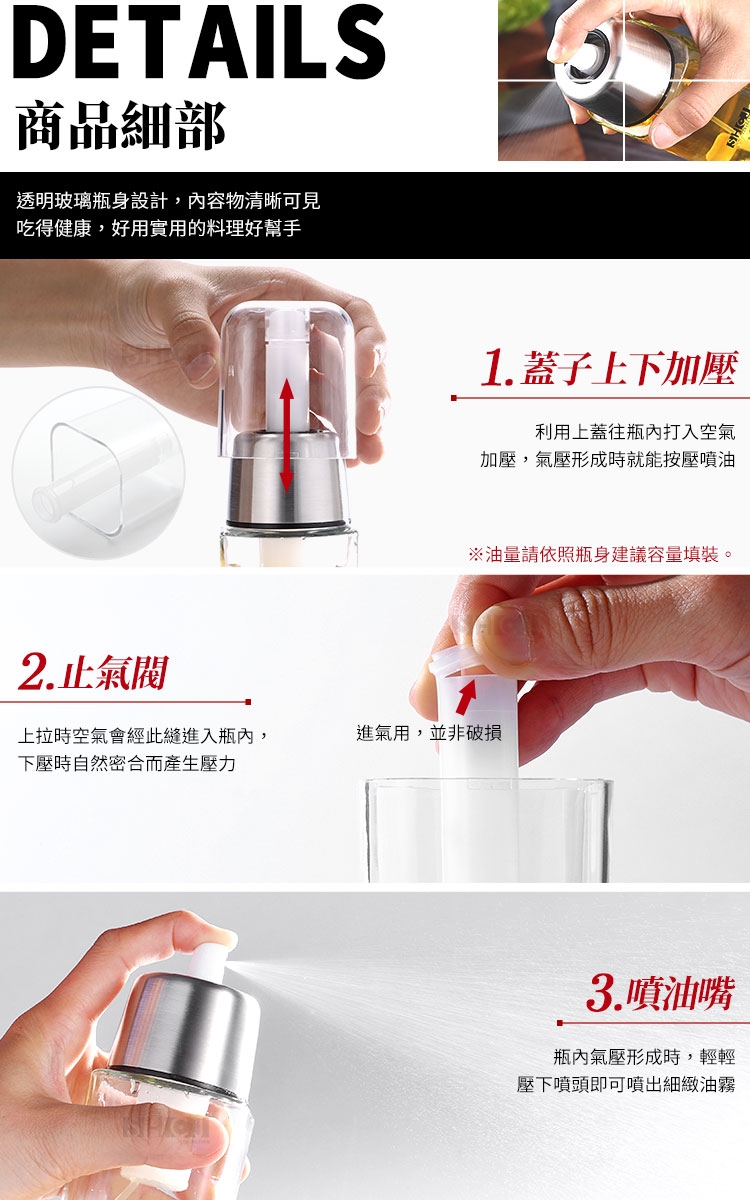 DETAILS
商品細部

透明玻璃瓶身設計，內容物清晰可見
吃得健康，好用實用的料理好幫手

1.蓋子上下加壓

利用上蓋往瓶內打入空氣
加壓，氣壓形成時就能按壓噴油

※油量請依照瓶身建議容量填裝。

2.止氣閥

上拉時空氣會經此縫進入瓶內，
下壓時自然密合而產生壓力

進氣用，並非破損

3.噴油嘴

瓶內氣壓形成時，輕輕
壓下噴頭即可噴出細緻油霧