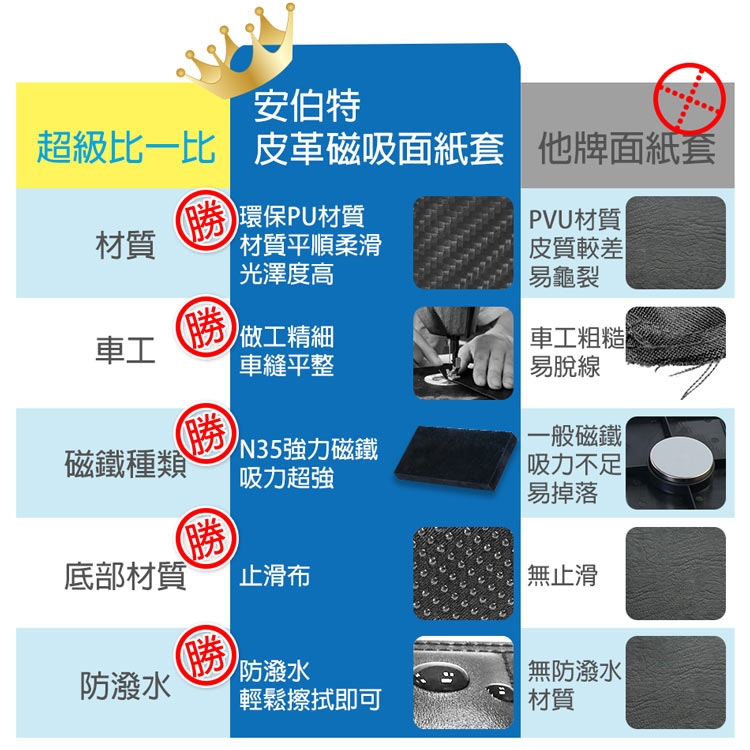 | 超級比一比 | 安伯特 皮革磁吸面紙套 | 他牌面紙套 |
|---|---|---|
| 材質 | 勝 環保PU材質 材質平順柔滑 光澤度高 | PVU材質 皮質較差 易龜裂 |
| 車工 | 勝 做工精細 車縫平整 | 車工粗糙 易脫線 |
| 磁鐵種類 | 勝 N35強力磁鐵 吸力超強 | 一般磁鐵 吸力不足 易掉落 |
| 底部材質 | 勝 止滑布 | 無止滑 |
| 防潑水 | 勝 防潑水 輕鬆擦拭即可 | 無防潑水 材質 |