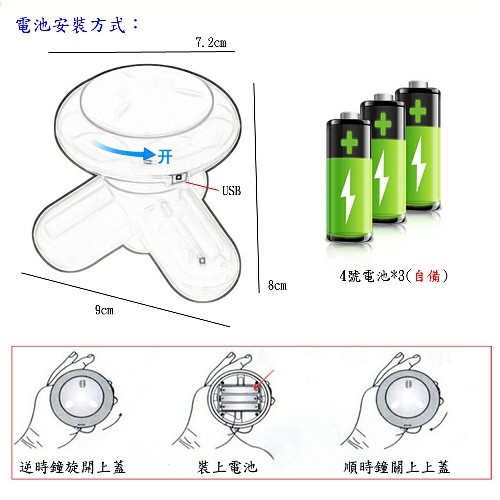 電池安裝方式：

7.2cm

开

USB

8cm

9cm

4號電池*3(自備)

逆時鐘旋開上蓋

裝上電池

順時鐘關上上蓋