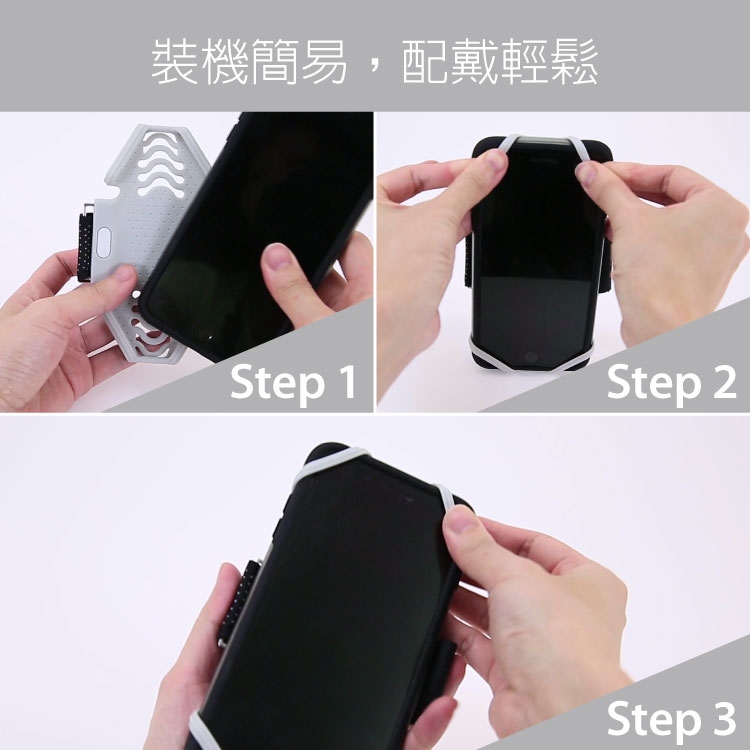 裝機簡易，配戴輕鬆

Step 1

Step 2

Step 3