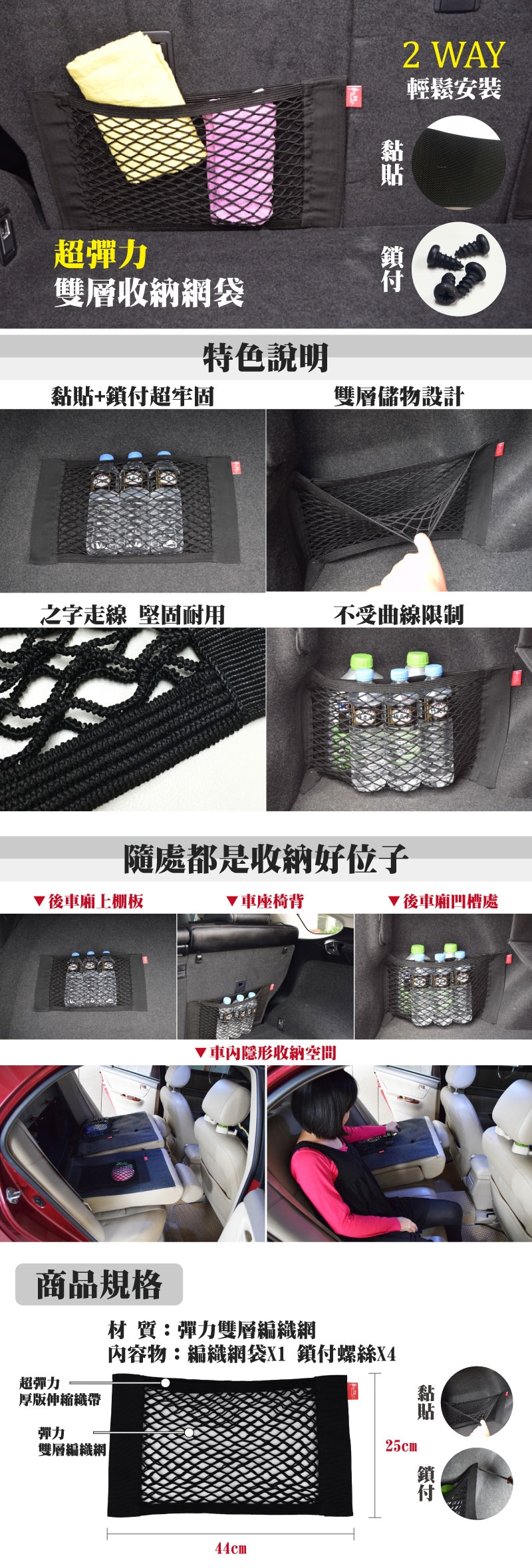 2 WAY
輕鬆安裝

黏貼

鎖付

超彈力
雙層收納網袋

特色說明

黏貼+鎖付超牢固

雙層儲物設計

之字走線 堅固耐用

不受曲線限制

隨處都是收納好位子

▼後車廂上棚板

▼車座椅背

▼後車廂凹槽處

▼車內隱形收納空間

商品規格

材 質：彈力雙層編織網
內容物：編織網袋X1 鎖付螺絲X4

超彈力
厚版伸縮織帶

彈力
雙層編織網

25cm

44cm

黏貼

鎖付