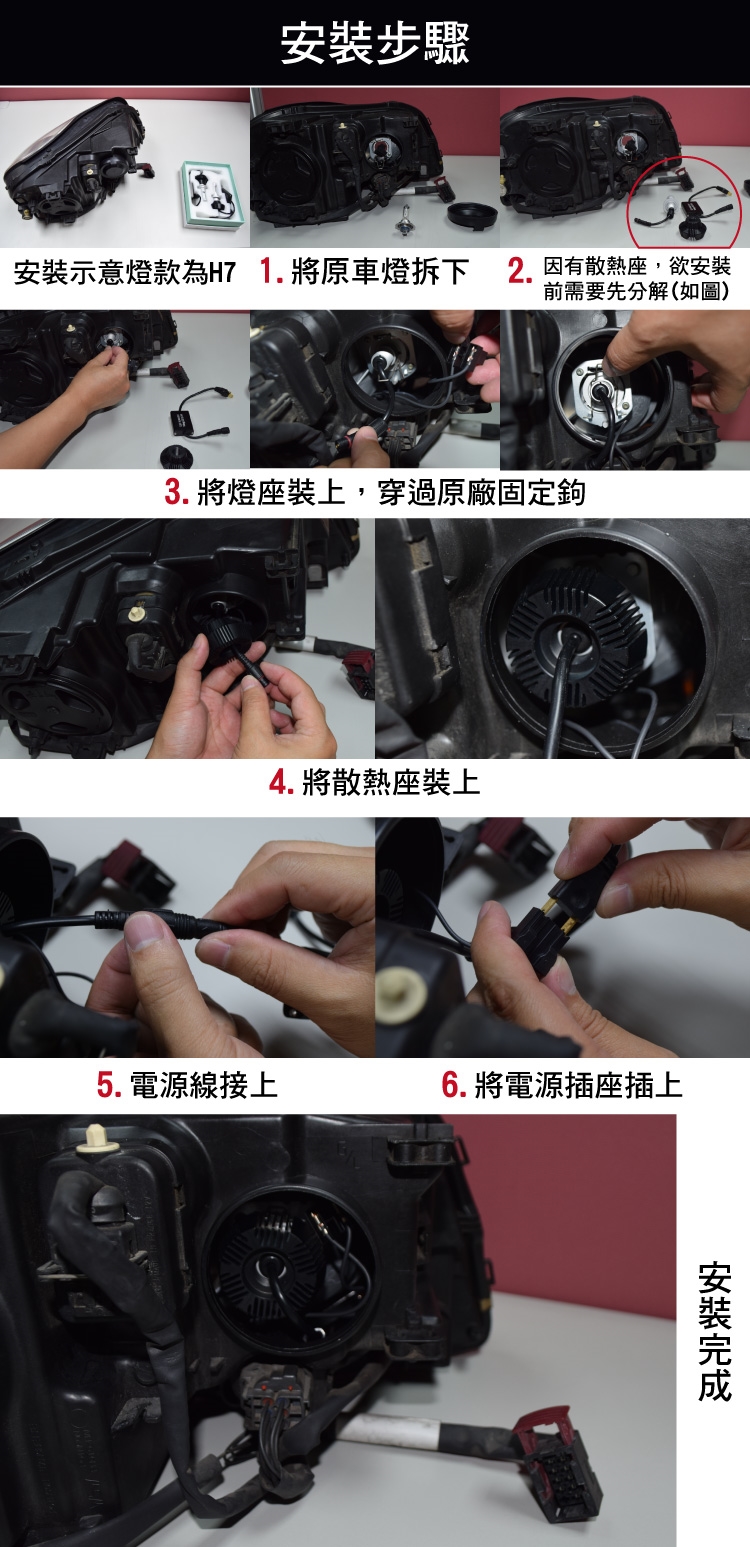 安裝步驟

安裝示意燈款為H7

1. 將原車燈拆下

2. 因有散熱座，欲安裝前需要先分解(如圖)

3. 將燈座裝上，穿過原廠固定鉤

4. 將散熱座裝上

5. 電源線接上

6. 將電源插座插上

安裝完成