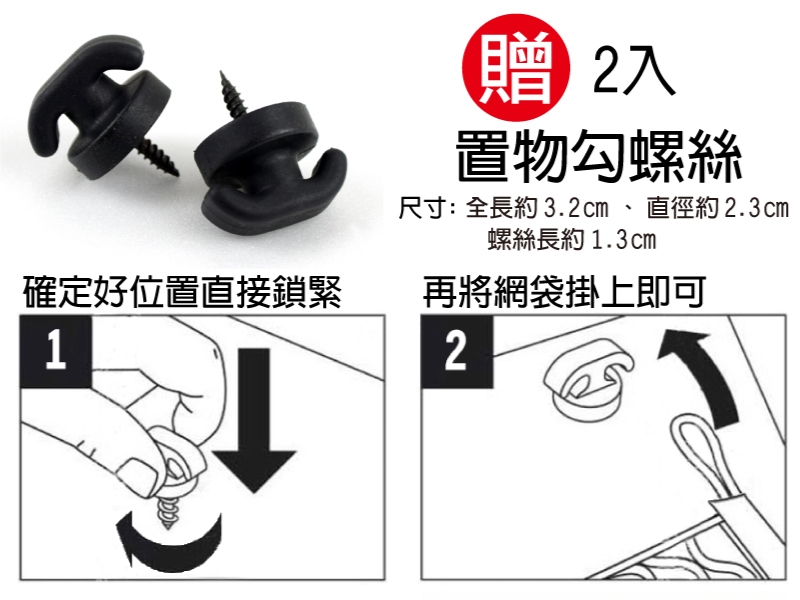 贈 2入

置物勾螺絲

尺寸: 全長約 3.2cm 、 直徑約 2.3cm
螺絲長約 1.3cm

確定好位置直接鎖緊

1

再將網袋掛上即可

2