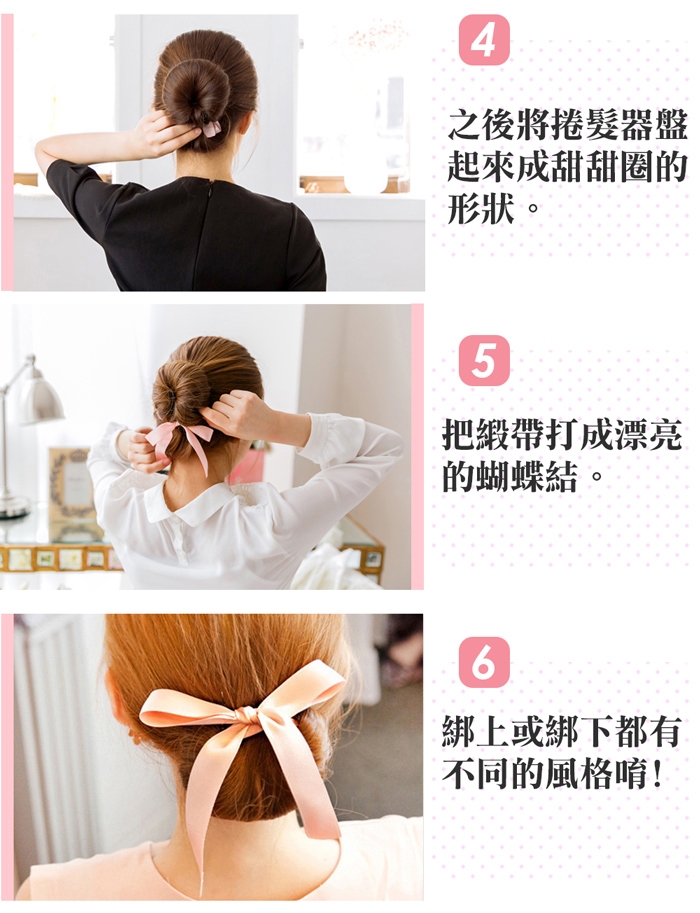 4

之後將捲髮器盤起來成甜甜圈的形狀。

5

把緞帶打成漂亮的蝴蝶結。

6

綁上或綁下都有不同的風格唷!