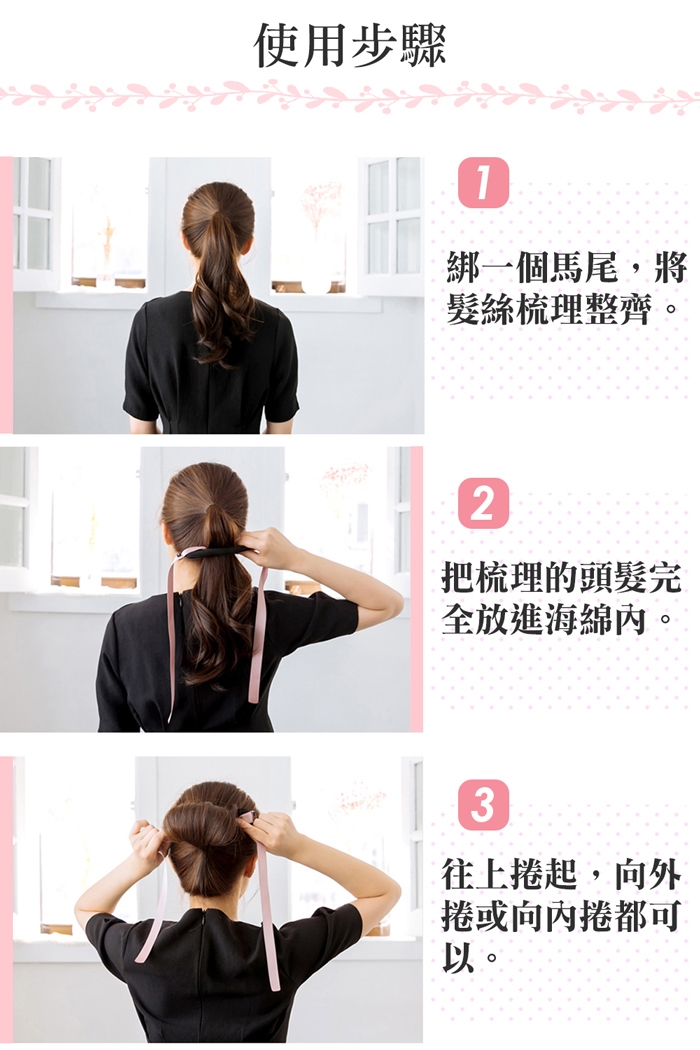 使用步驟

1

綁一個馬尾，將髮絲梳理整齊。

2

把梳理的頭髮完全放進海綿內。

3

往上捲起，向外捲或向內捲都可以。