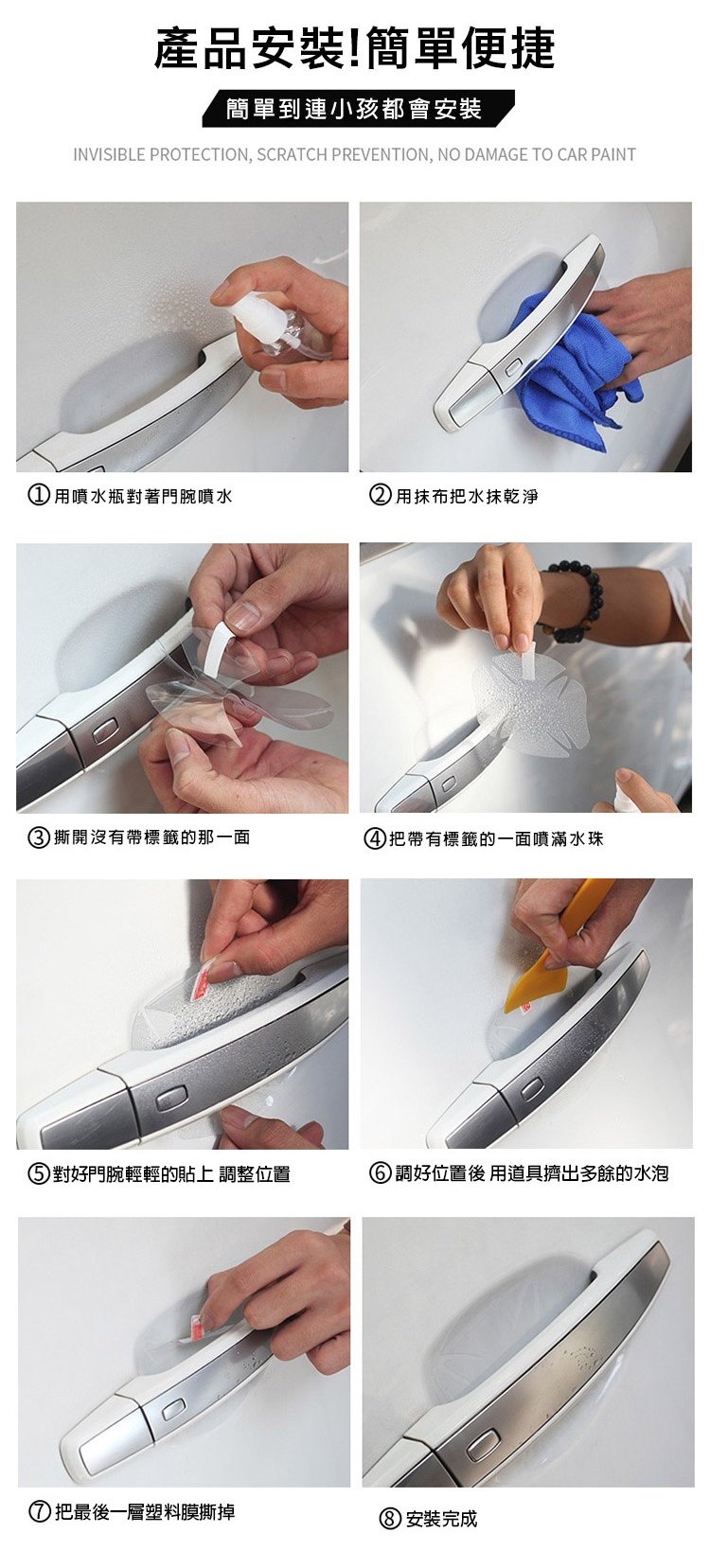 產品安裝!簡單便捷

簡單到連小孩都會安裝

INVISIBLE PROTECTION, SCRATCH PREVENTION, NO DAMAGE TO CAR PAINT

①用噴水瓶對著門腕噴水

②用抹布把水抹乾淨

③撕開沒有帶標籤的那一面

④把帶有標籤的一面噴滿水珠

⑤對好門腕輕輕的貼上 調整位置

⑥調好位置後 用道具擠出多餘的水泡

⑦把最後一層塑料膜撕掉

⑧安裝完成