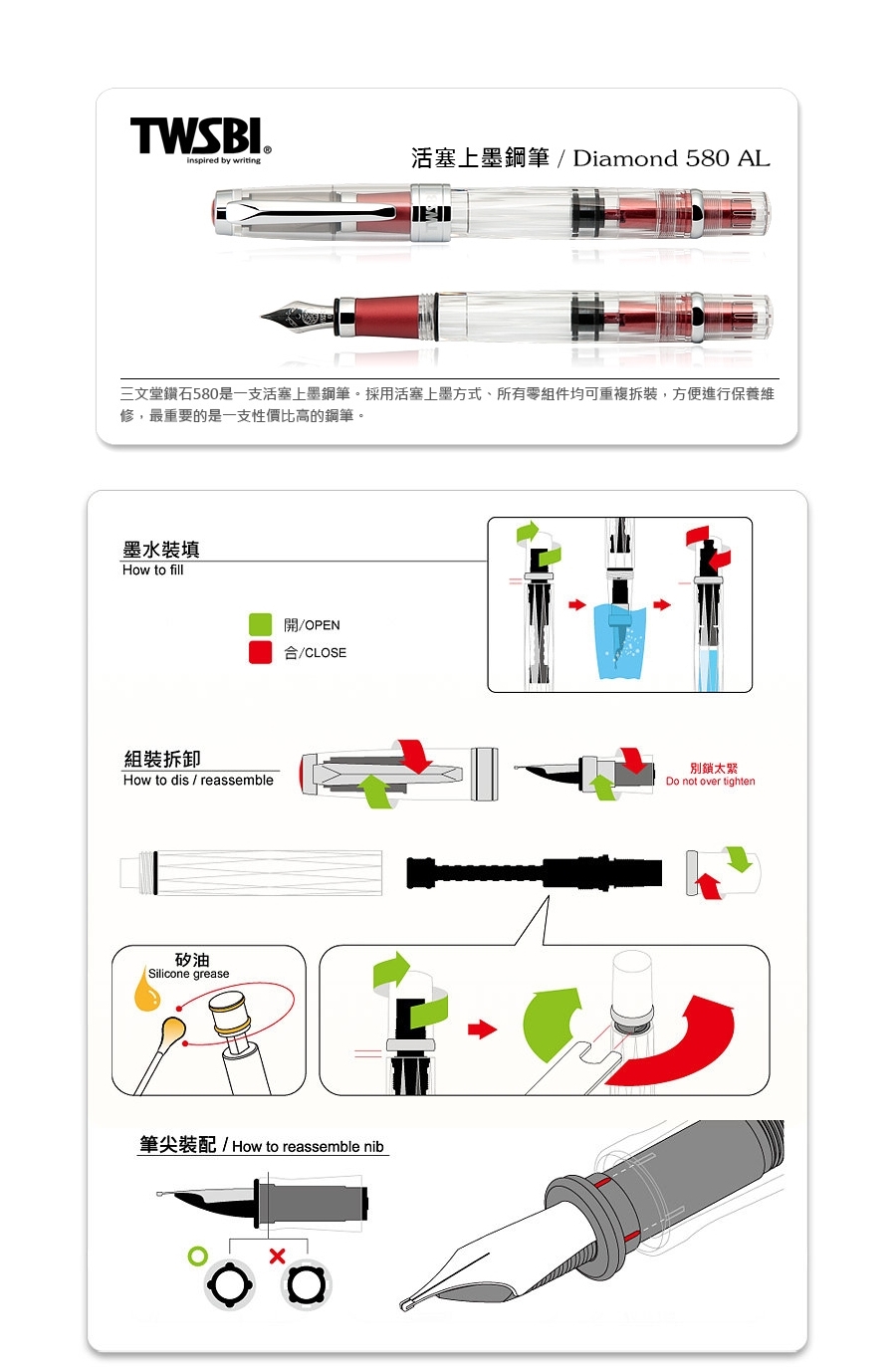 TWSBI®
inspired by writing

活塞上墨鋼筆 / Diamond 580 AL

三文堂鑽石580是一支活塞上墨鋼筆。採用活塞上墨方式、所有零組件均可重複拆裝，方便進行保養維修，最重要的是一支性價比高的鋼筆。

墨水裝填
How to fill

開/OPEN
合/CLOSE

組裝拆卸
How to dis / reassemble

別鎖太緊
Do not over tighten

矽油
Silicone grease

筆尖裝配 / How to reassemble nib