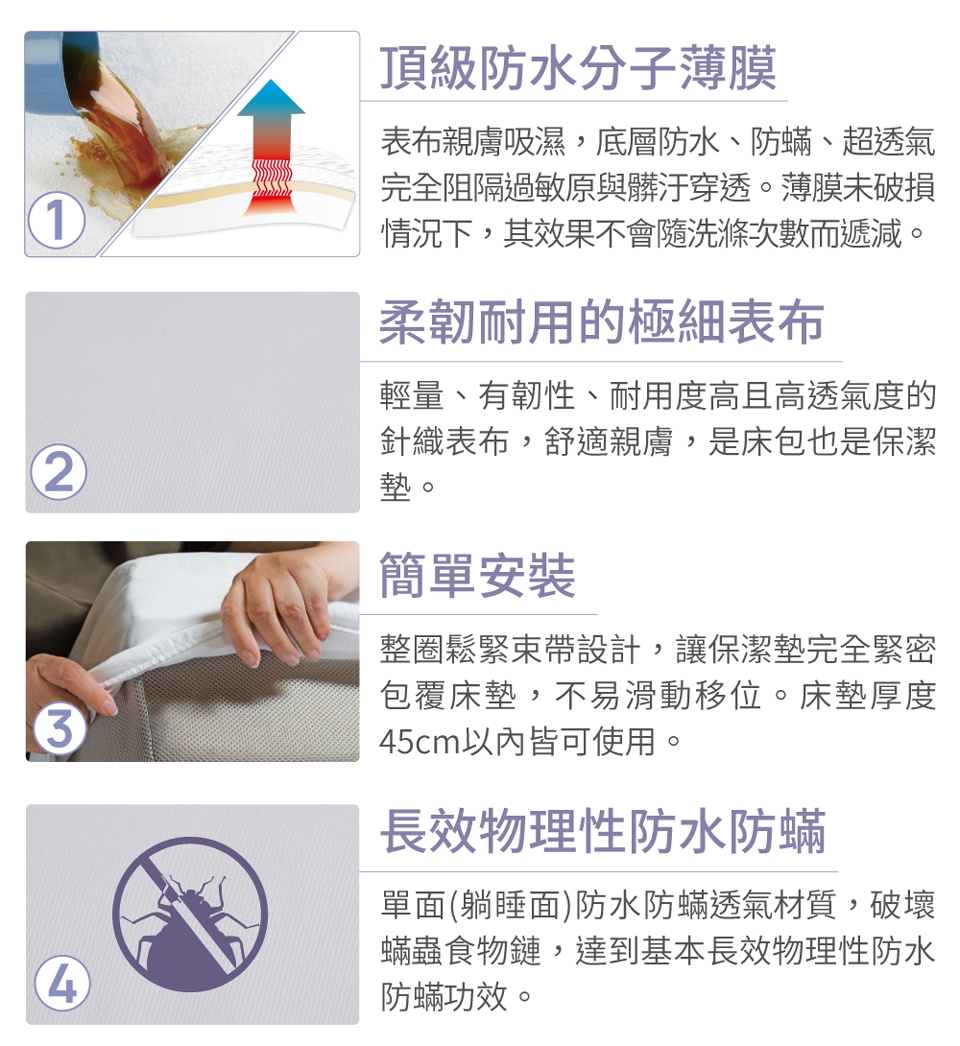 1

頂級防水分子薄膜

表布親膚吸濕，底層防水、防蟎、超透氣完全阻隔過敏原與髒汙穿透。薄膜未破損情況下，其效果不會隨洗滌次數而遞減。

2

柔韌耐用的極細表布

輕量、有韌性、耐用度高且高透氣度的針織表布，舒適親膚，是床包也是保潔墊。

3

簡單安裝

整圈鬆緊束帶設計，讓保潔墊完全緊密包覆床墊，不易滑動移位。床墊厚度45cm以內皆可使用。

4

長效物理性防水防蟎

單面(躺睡面)防水防蟎透氣材質，破壞蟎蟲食物鏈，達到基本長效物理性防水防蟎功效。