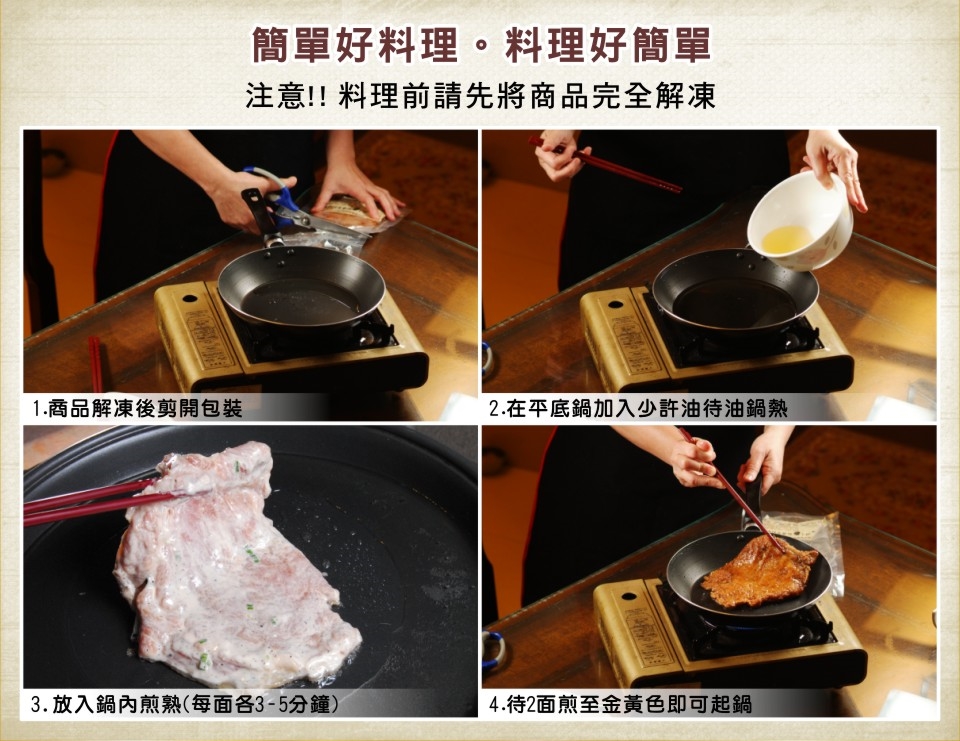 簡單好料理。料理好簡單

注意!! 料理前請先將商品完全解凍

1.商品解凍後剪開包裝

2.在平底鍋加入少許油待油鍋熱

3.放入鍋內煎熟(每面各3-5分鐘)

4.待2面煎至金黃色即可起鍋