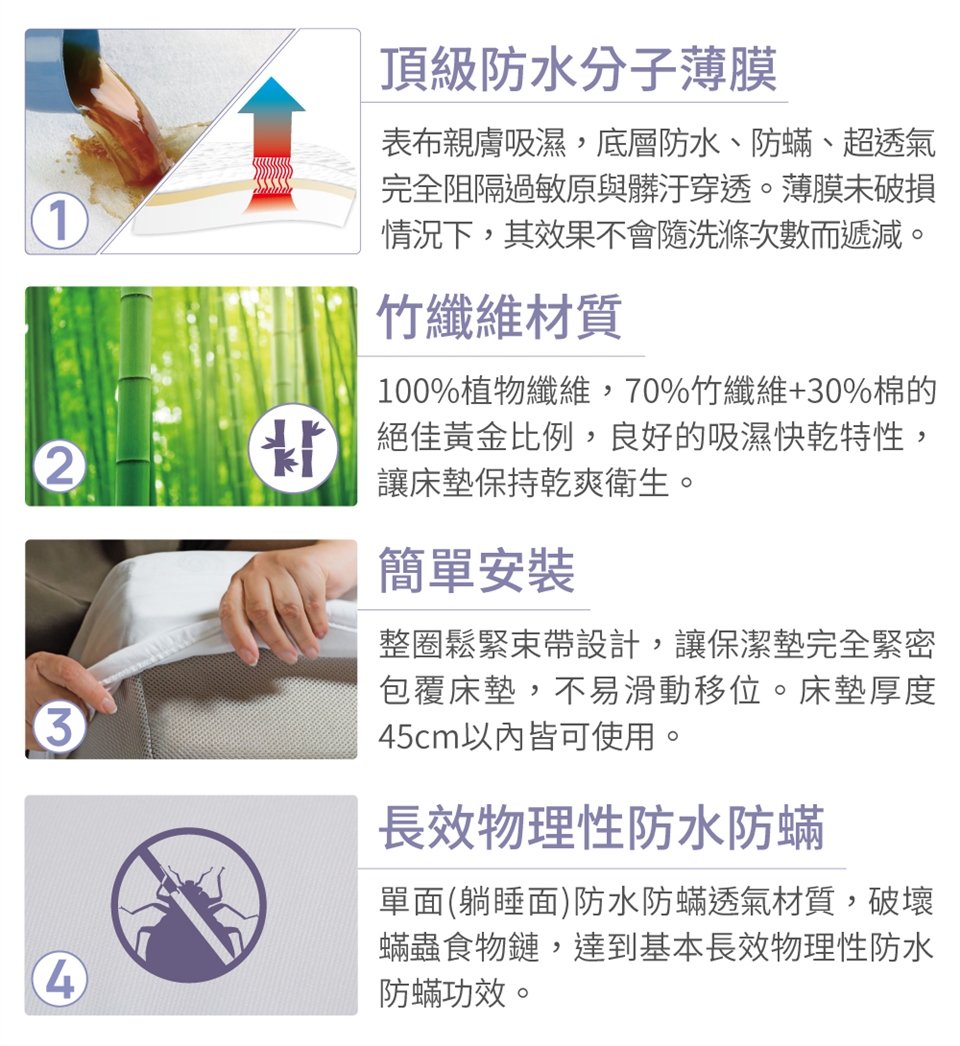 1

頂級防水分子薄膜

表布親膚吸濕，底層防水、防蟎、超透氣完全阻隔過敏原與髒汙穿透。薄膜未破損情況下，其效果不會隨洗滌次數而遞減。

2

竹纖維材質

100%植物纖維，70%竹纖維+30%棉的絕佳黃金比例，良好的吸濕快乾特性，讓床墊保持乾爽衛生。

3

簡單安裝

整圈鬆緊束帶設計，讓保潔墊完全緊密包覆床墊，不易滑動移位。床墊厚度45cm以內皆可使用。

4

長效物理性防水防蟎

單面(躺睡面)防水防蟎透氣材質，破壞蟎蟲食物鏈，達到基本長效物理性防水防蟎功效。