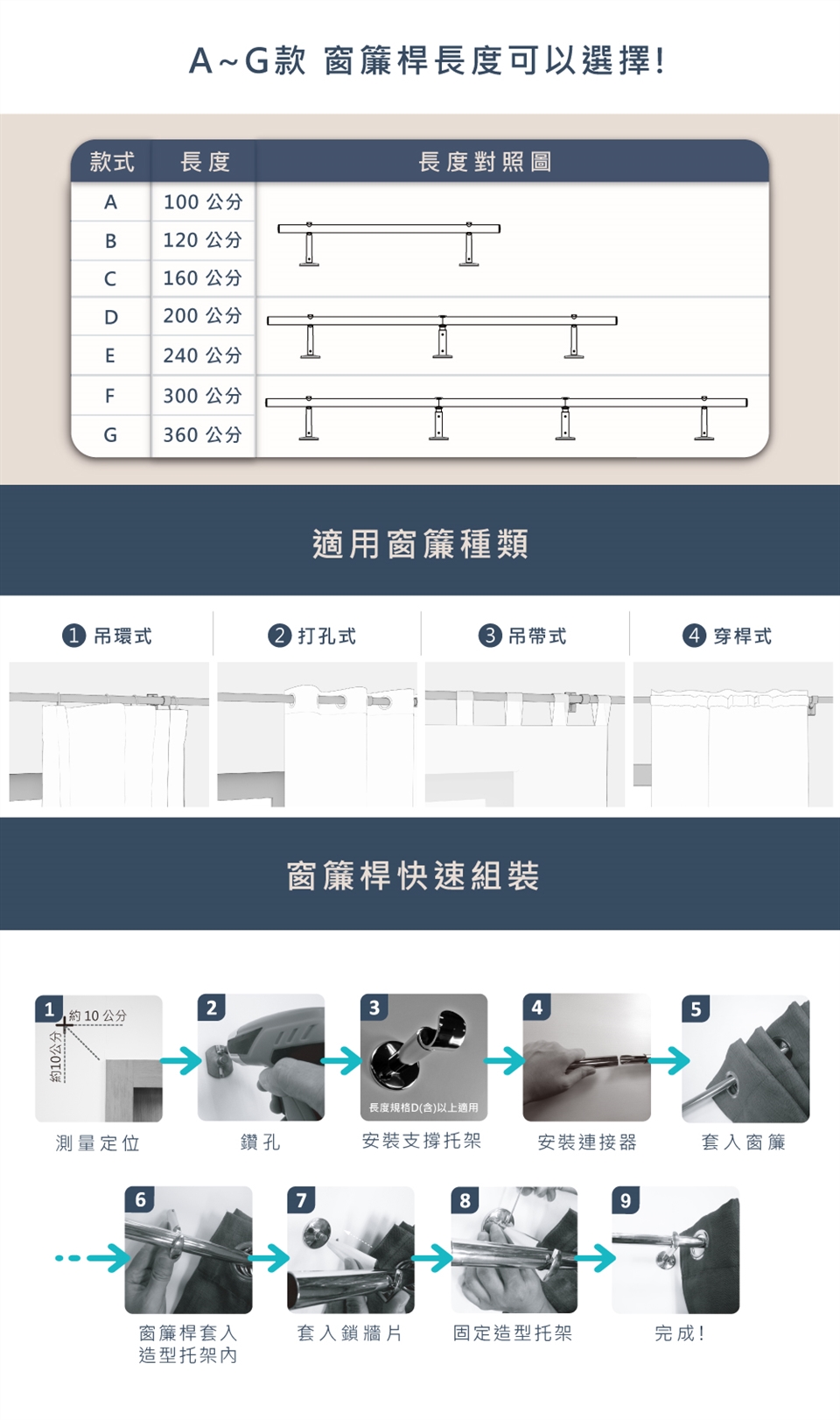 A~G款 窗簾桿長度可以選擇!

| 款式 | 長度 | 長度對照圖 |
|---|---|---|
| A | 100 公分 | |
| B | 120 公分 | |
| C | 160 公分 | |
| D | 200 公分 | |
| E | 240 公分 | |
| F | 300 公分 | |
| G | 360 公分 | |

適用窗簾種類

1 吊環式

2 打孔式

3 吊帶式

4 穿桿式

窗簾桿快速組裝

1 約 10 公分 約10公分 測量定位

2 鑽孔

3 長度規格D(含)以上適用 安裝支撐托架

4 安裝連接器

5 套入窗簾

6 窗簾桿套入造型托架內

7 套入鎖牆片

8 固定造型托架

9 完成!