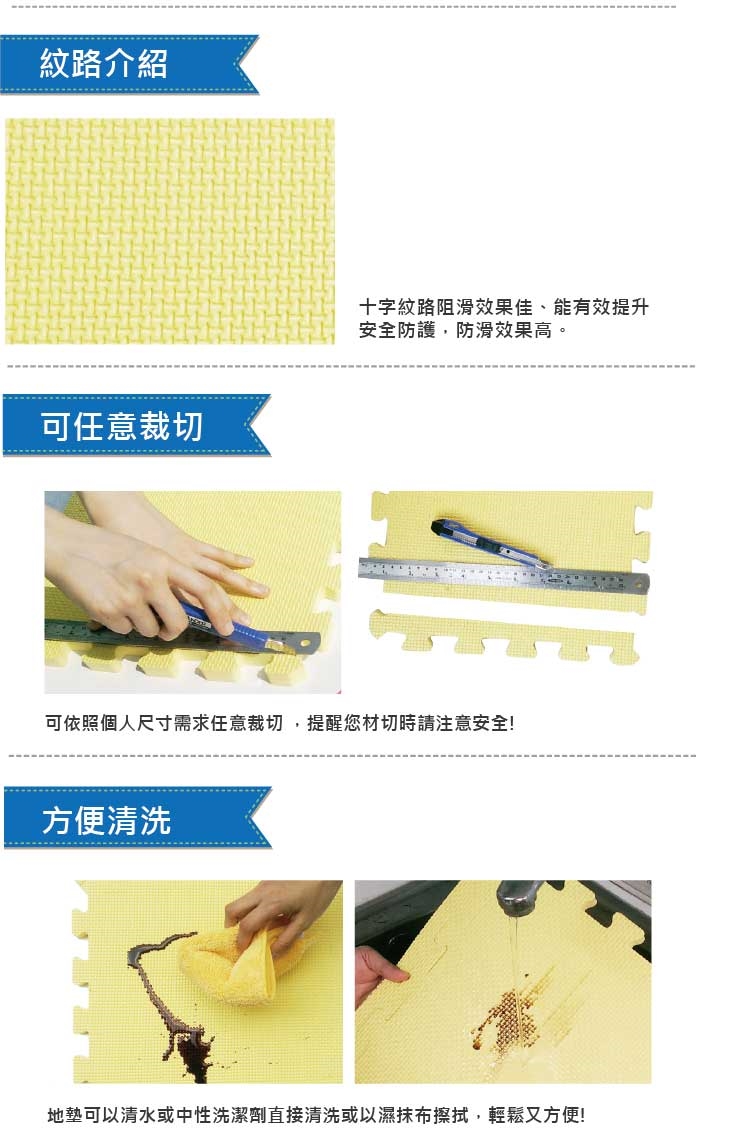 紋路介紹

十字紋路阻滑效果佳、能有效提升安全防護，防滑效果高。

可任意裁切

可依照個人尺寸需求任意裁切 ，提醒您材切時請注意安全!

方便清洗

地墊可以清水或中性洗潔劑直接清洗或以濕抹布擦拭，輕鬆又方便!