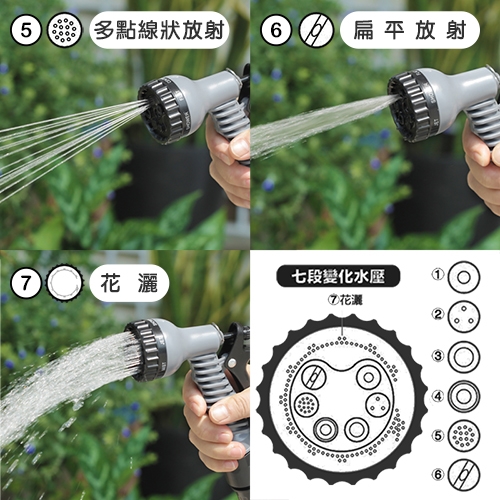 5 多點線狀放射

6 扁平放射

7 花灑

七段變化水壓

⑦花灑

①
②
③
④
⑤
⑥