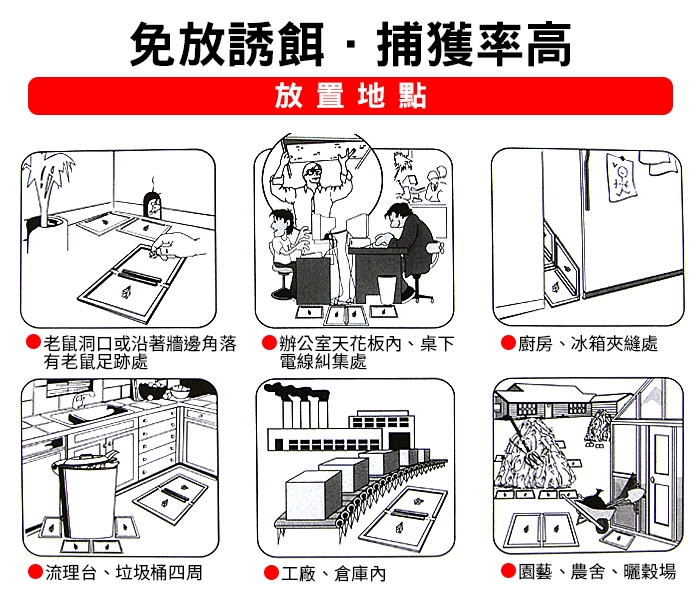 免放誘餌 · 捕獲率高

放置地點

●老鼠洞口或沿著牆邊角落有老鼠足跡處

●辦公室天花板內、桌下電線糾集處

●廚房、冰箱夾縫處

●流理台、垃圾桶四周

●工廠、倉庫內

●園藝、農舍、曬穀場