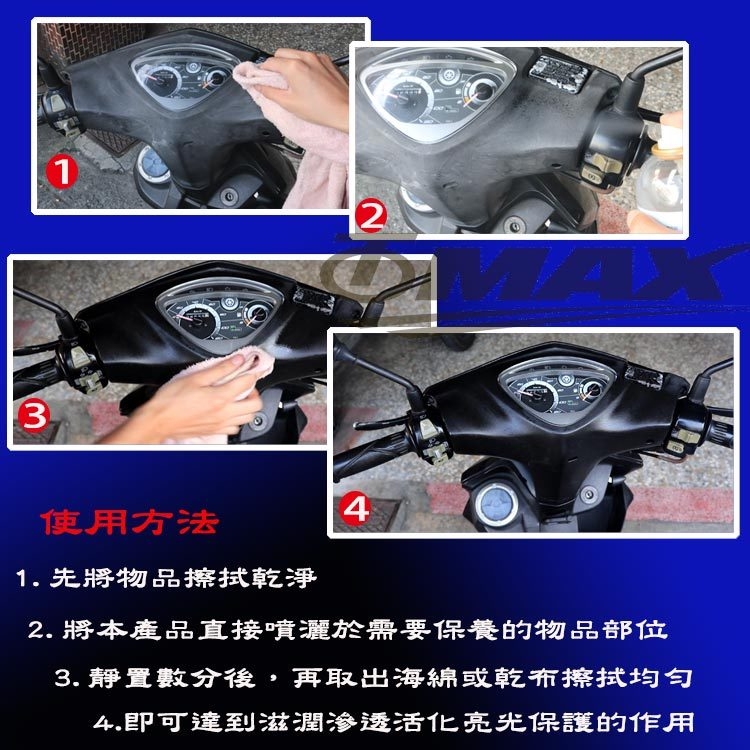 1

2

MAX

3

4

使用方法

1. 先將物品擦拭乾淨

2. 將本產品直接噴灑於需要保養的物品部位

3. 靜置數分後，再取出海綿或乾布擦拭均勻

4.即可達到滋潤滲透活化亮光保護的作用