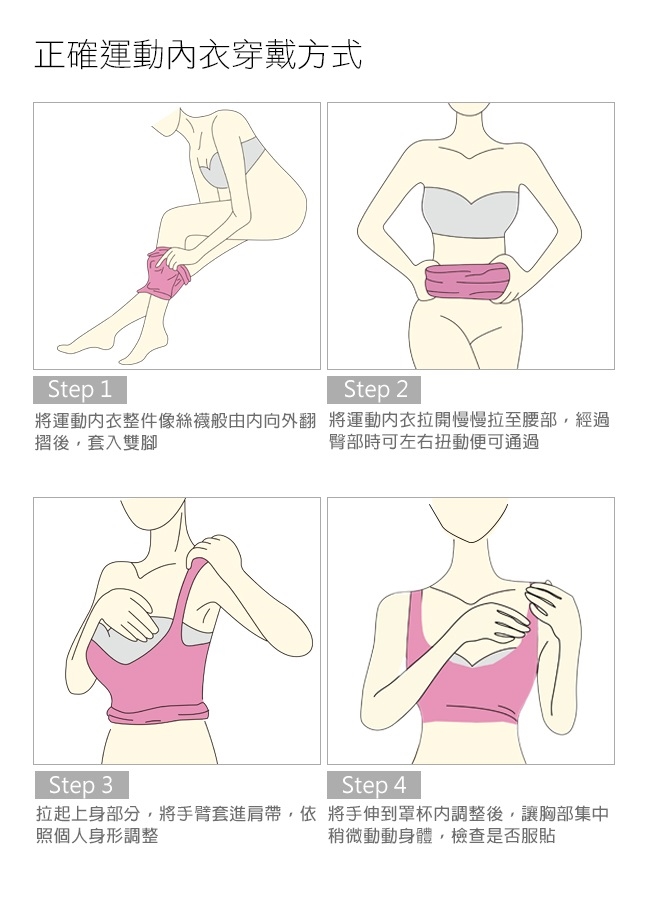 正確運動內衣穿戴方式

Step 1
將運動內衣整件像絲襪般由內向外翻摺後，套入雙腳

Step 2
將運動內衣拉開慢慢拉至腰部，經過臀部時可左右扭動便可通過

Step 3
拉起上身部分，將手臂套進肩帶，依照個人身形調整

Step 4
將手伸到罩杯內調整後，讓胸部集中稍微動動身體，檢查是否服貼