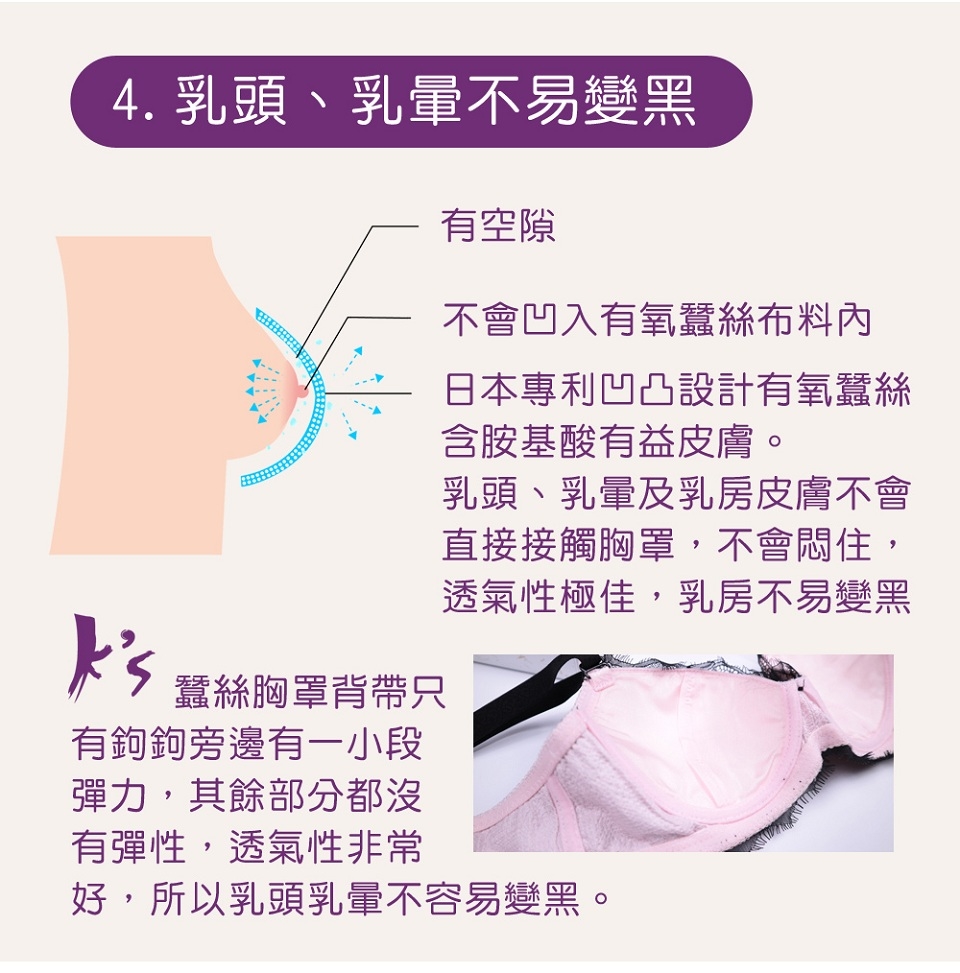 4. 乳頭、乳暈不易變黑

有空隙

不會凹入有氧蠶絲布料內

日本專利凹凸設計有氧蠶絲含胺基酸有益皮膚。
乳頭、乳暈及乳房皮膚不會直接接觸胸罩，不會悶住，透氣性極佳，乳房不易變黑

K's 蠶絲胸罩背帶只有鉤鉤旁邊有一小段彈力，其餘部分都沒有彈性，透氣性非常好，所以乳頭乳暈不容易變黑。