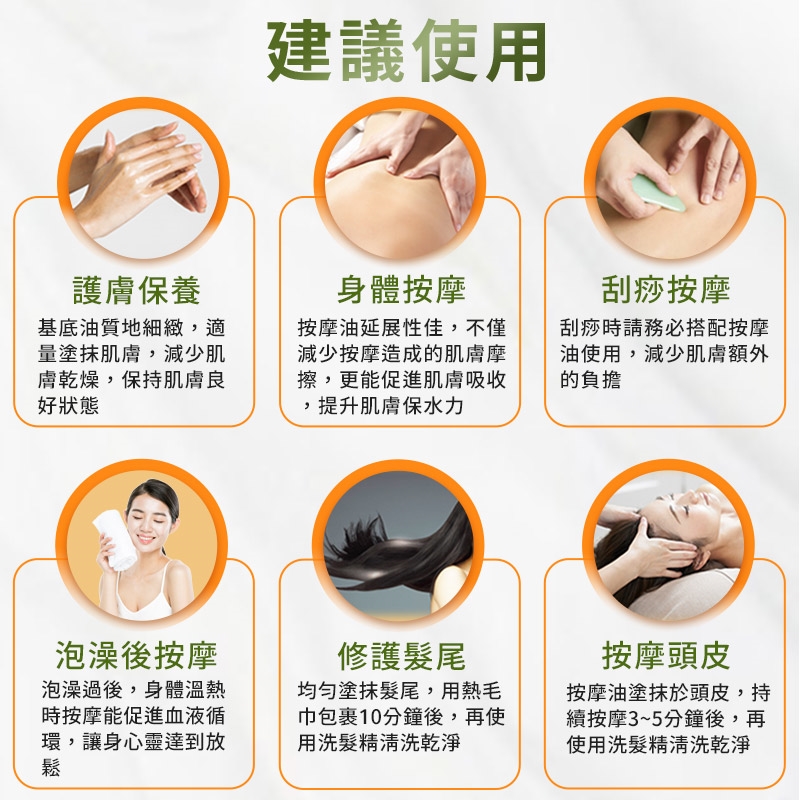 建議使用

護膚保養
基底油質地細緻，適量塗抹肌膚，減少肌膚乾燥，保持肌膚良好狀態

身體按摩
按摩油延展性佳，不僅減少按摩造成的肌膚摩擦，更能促進肌膚吸收，提升肌膚保水力

刮痧按摩
刮痧時請務必搭配按摩油使用，減少肌膚額外的負擔

泡澡後按摩
泡澡過後，身體溫熱時按摩能促進血液循環，讓身心靈達到放鬆

修護髮尾
均勻塗抹髮尾，用熱毛巾包裹10分鐘後，再使用洗髮精清洗乾淨

按摩頭皮
按摩油塗抹於頭皮，持續按摩3~5分鐘後，再使用洗髮精清洗乾淨