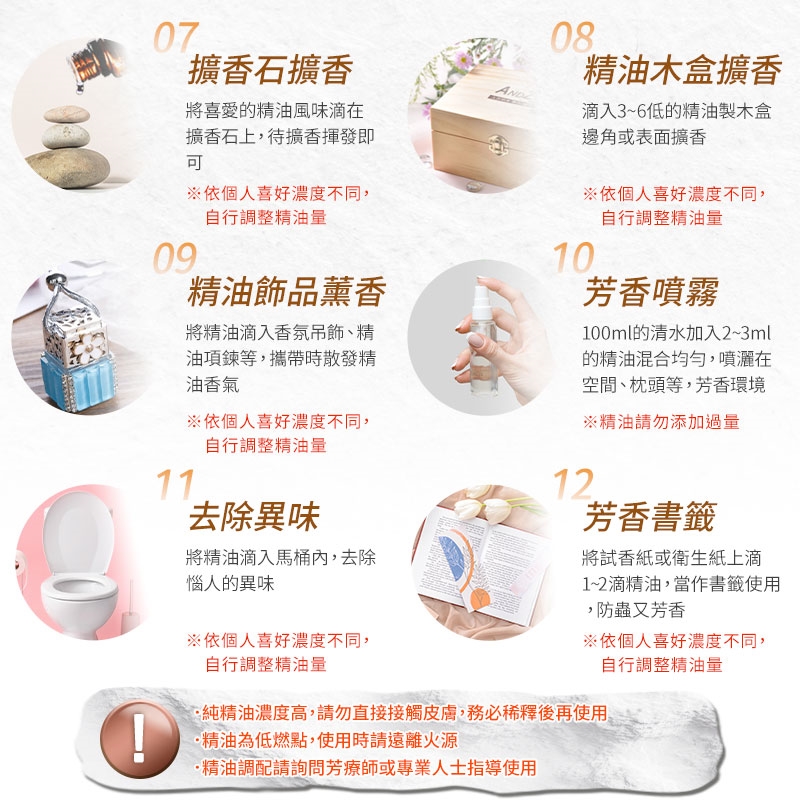 07
擴香石擴香

將喜愛的精油風味滴在擴香石上，待擴香揮發即可

※依個人喜好濃度不同，自行調整精油量

08
精油木盒擴香

滴入3~6低的精油製木盒邊角或表面擴香

※依個人喜好濃度不同，自行調整精油量

09
精油飾品薰香

將精油滴入香氛吊飾、精油項鍊等，攜帶時散發精油香氣

※依個人喜好濃度不同，自行調整精油量

10
芳香噴霧

100ml的清水加入2~3ml的精油混合均勻，噴灑在空間、枕頭等，芳香環境

※精油請勿添加過量

11
去除異味

將精油滴入馬桶內，去除惱人的異味

※依個人喜好濃度不同，自行調整精油量

12
芳香書籤

將試香紙或衛生紙上滴1~2滴精油，當作書籤使用，防蟲又芳香

※依個人喜好濃度不同，自行調整精油量

!
·純精油濃度高，請勿直接接觸皮膚，務必稀釋後再使用
·精油為低燃點，使用時請遠離火源
·精油調配請詢問芳療師或專業人士指導使用