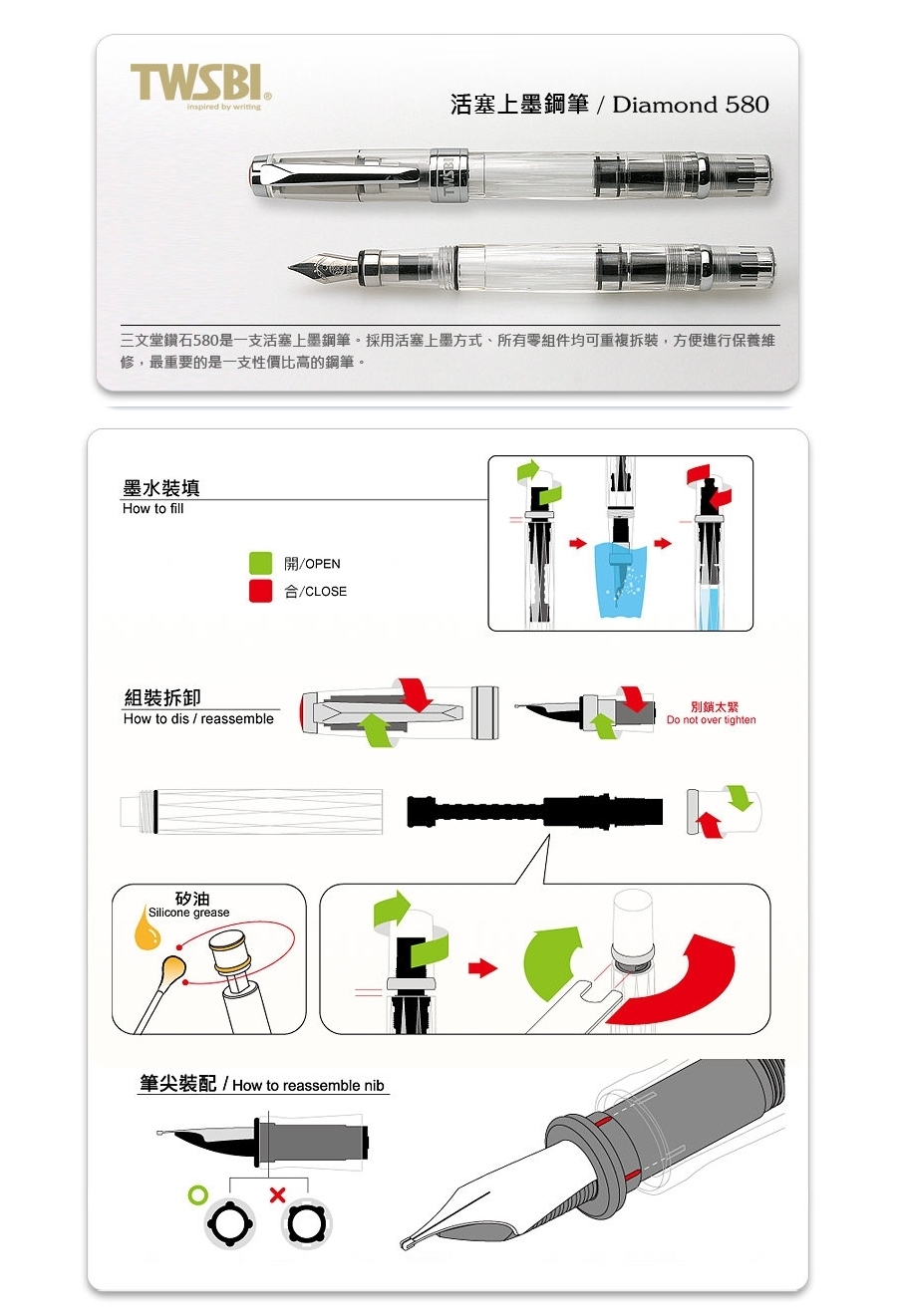 TWSBI®
inspired by writing

活塞上墨鋼筆 / Diamond 580

TWSBI

三文堂鑽石580是一支活塞上墨鋼筆。採用活塞上墨方式、所有零組件均可重複拆裝，方便進行保養維修，最重要的是一支性價比高的鋼筆。

墨水裝填
How to fill

開/OPEN
合/CLOSE

組裝拆卸
How to dis / reassemble

別鎖太緊
Do not over tighten

矽油
Silicone grease

筆尖裝配 / How to reassemble nib