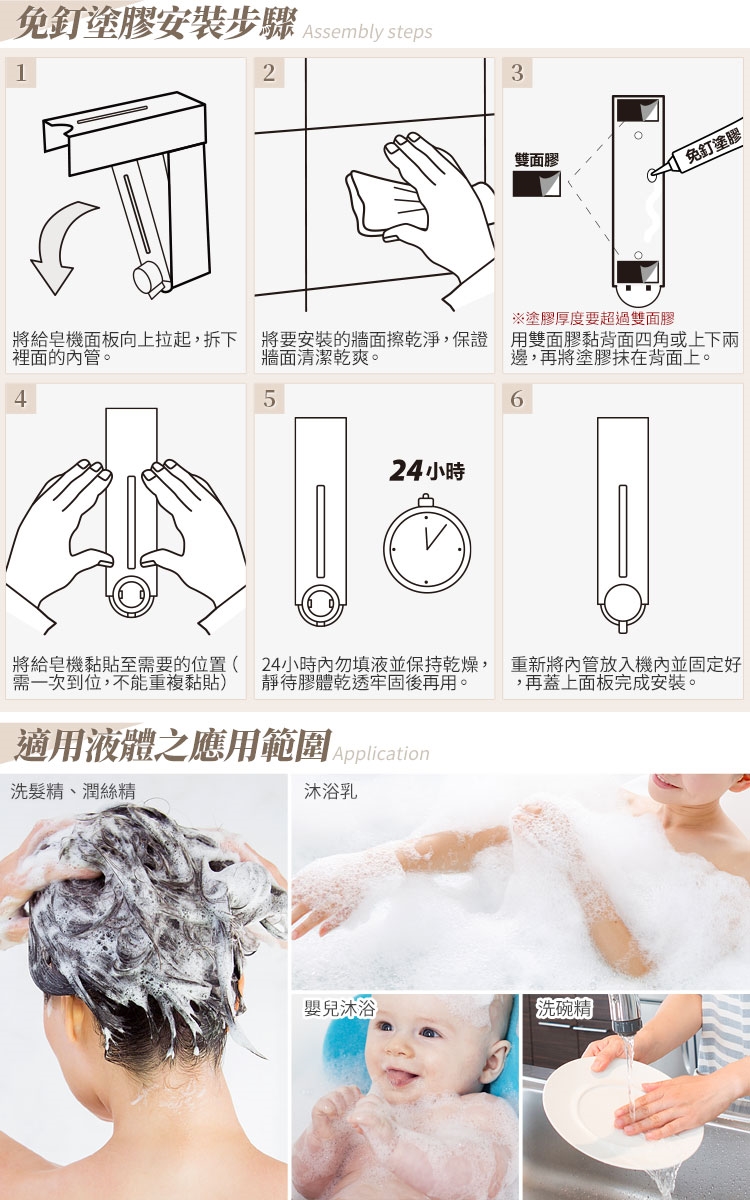 免釘塗膠安裝步驟 Assembly steps

1

將給皂機面板向上拉起，拆下裡面的內管。

2

將要安裝的牆面擦乾淨，保證牆面清潔乾爽。

3

雙面膠

免釘塗膠

※塗膠厚度要超過雙面膠

用雙面膠黏背面四角或上下兩邊，再將塗膠抹在背面上。

4

將給皂機黏貼至需要的位置（需一次到位，不能重複黏貼）

5

24小時

24小時內勿填液並保持乾燥，靜待膠體乾透牢固後再用。

6

重新將內管放入機內並固定好，再蓋上面板完成安裝。

適用液體之應用範圍 Application

洗髮精、潤絲精

沐浴乳

嬰兒沐浴

洗碗精