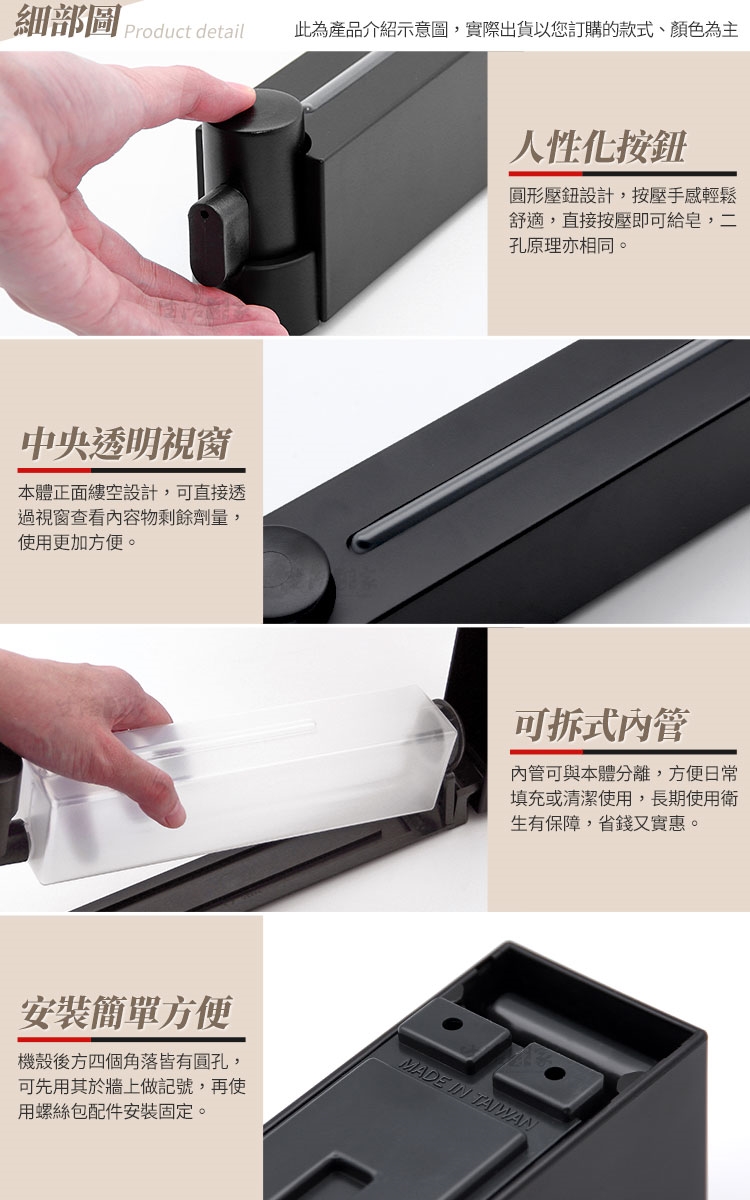 細部圖 Product detail

此為產品介紹示意圖，實際出貨以您訂購的款式、顏色為主

人性化按鈕

圓形壓鈕設計，按壓手感輕鬆舒適，直接按壓即可給皂，二孔原理亦相同。

中央透明視窗

本體正面縷空設計，可直接透過視窗查看內容物剩餘劑量，使用更加方便。

可拆式內管

內管可與本體分離，方便日常填充或清潔使用，長期使用衛生有保障，省錢又實惠。

安裝簡單方便

機殼後方四個角落皆有圓孔，可先用其於牆上做記號，再使用螺絲包配件安裝固定。

MADE IN TAIWAN