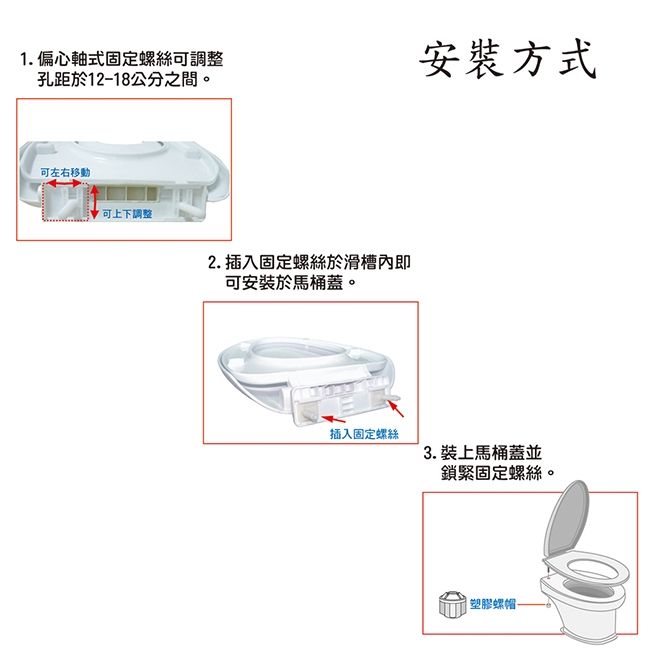 安裝方式

1. 偏心軸式固定螺絲可調整孔距於12-18公分之間。

可左右移動

可上下調整

2. 插入固定螺絲於滑槽內即可安裝於馬桶蓋。

插入固定螺絲

3. 裝上馬桶蓋並鎖緊固定螺絲。

塑膠螺帽