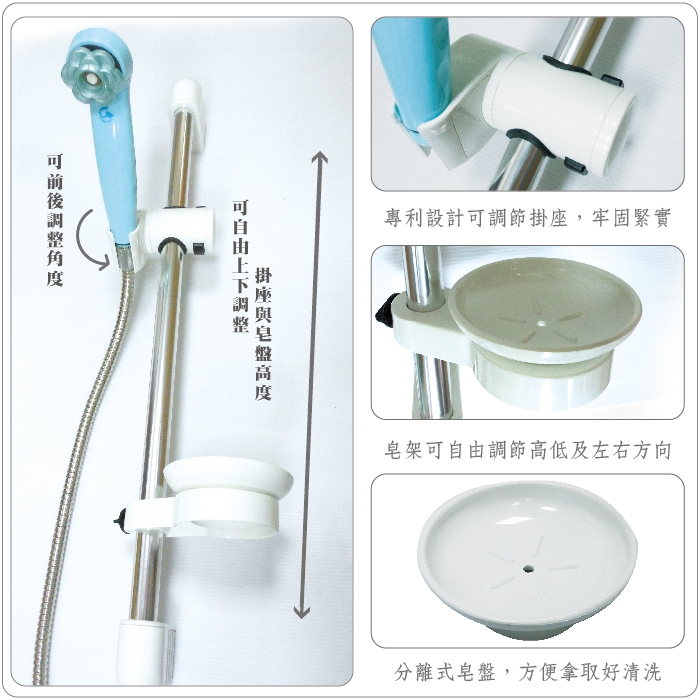 可前後調整角度

可自由上下調整

掛座與皂盤高度

專利設計可調節掛座，牢固緊實

皂架可自由調節高低及左右方向

分離式皂盤，方便拿取好清洗