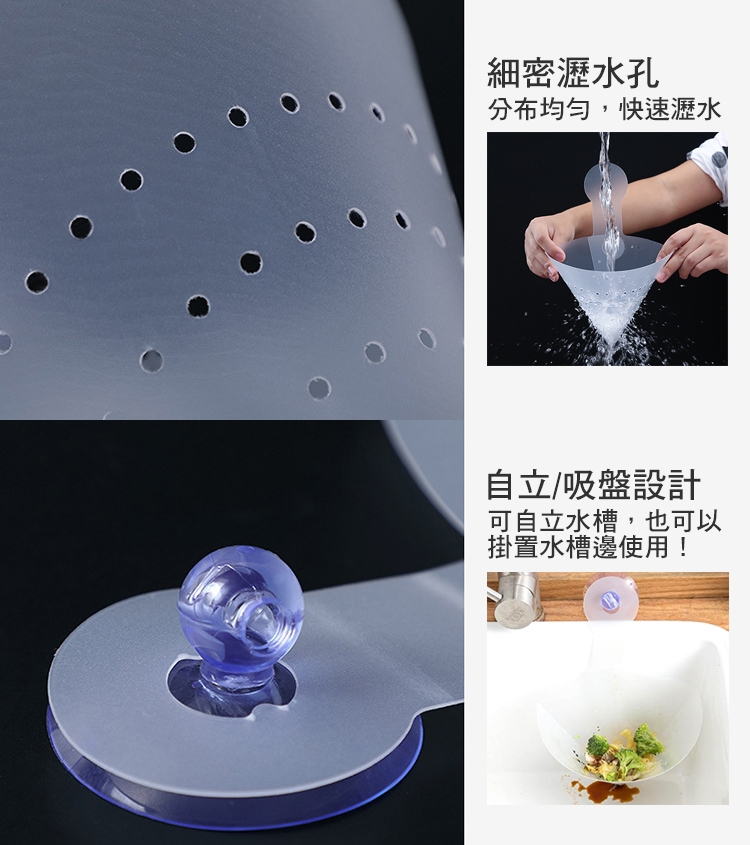 細密瀝水孔
分布均勻，快速瀝水

自立/吸盤設計
可自立水槽，也可以掛置水槽邊使用！