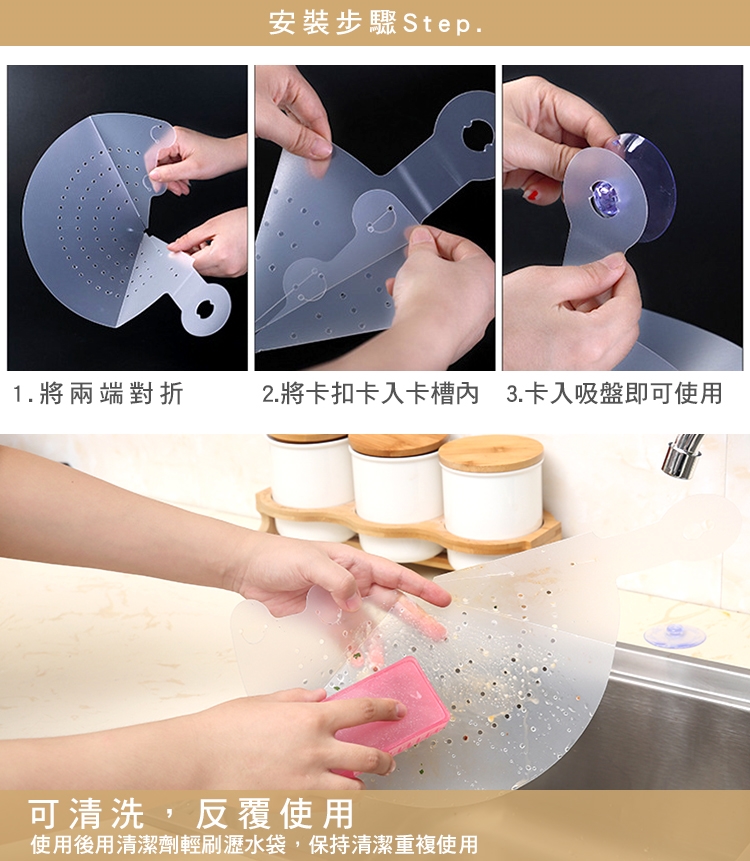 安裝步驟Step.

1.將兩端對折

2.將卡扣卡入卡槽內

3.卡入吸盤即可使用

可清洗，反覆使用

使用後用清潔劑輕刷瀝水袋，保持清潔重複使用