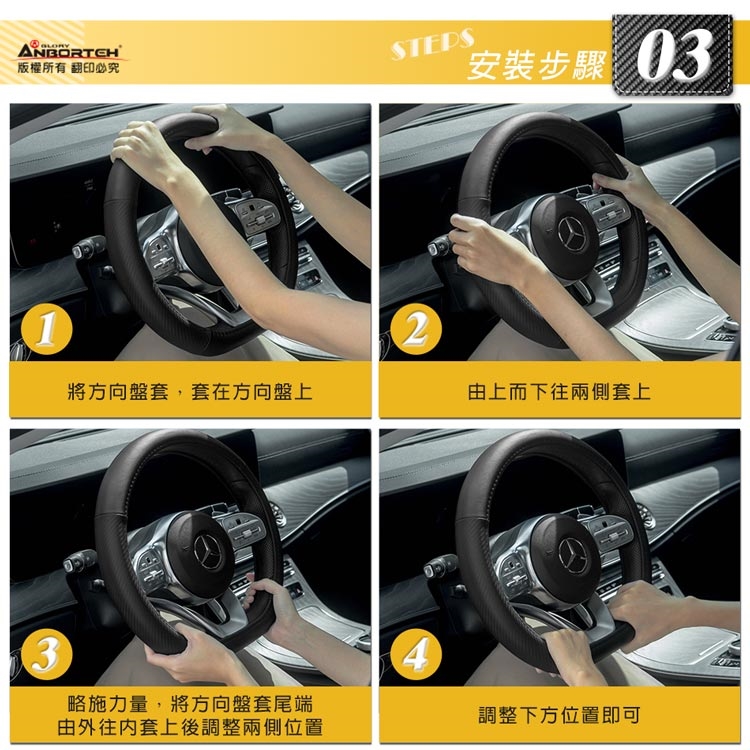 GLORY
ANBORTEH
版權所有 翻印必究

STEPS
安裝步驟
03

1
將方向盤套，套在方向盤上

2
由上而下往兩側套上

3
略施力量，將方向盤套尾端
由外往內套上後調整兩側位置

4
調整下方位置即可