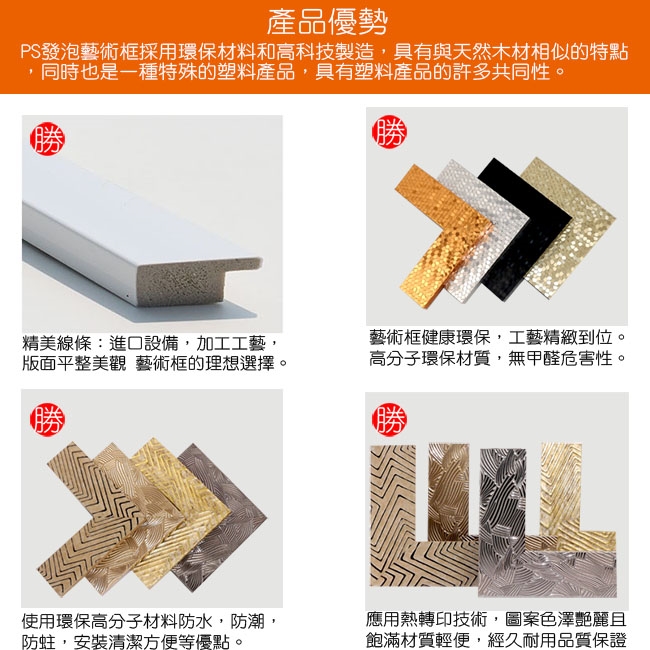 產品優勢

PS發泡藝術框採用環保材料和高科技製造，具有與天然木材相似的特點，同時也是一種特殊的塑料產品，具有塑料產品的許多共同性。

勝

精美線條：進口設備，加工工藝，版面平整美觀 藝術框的理想選擇。

勝

藝術框健康環保，工藝精緻到位。高分子環保材質，無甲醛危害性。

勝

使用環保高分子材料防水，防潮，防蛀，安裝清潔方便等優點。

勝

應用熱轉印技術，圖案色澤艷麗且飽滿材質輕便，經久耐用品質保證