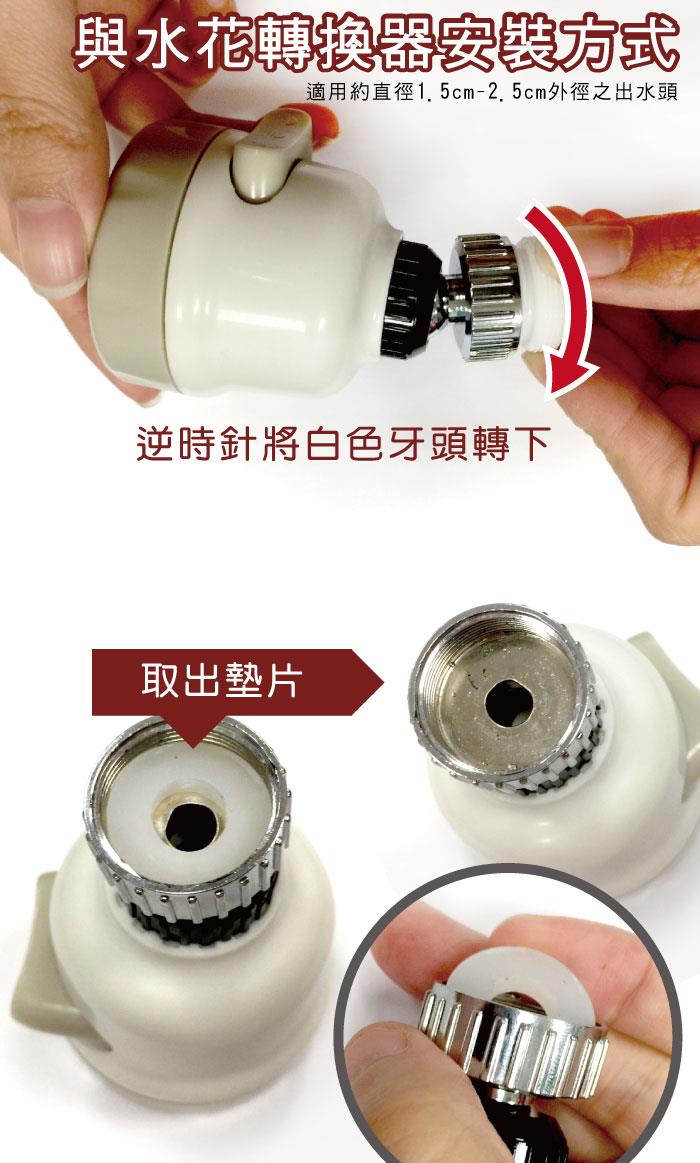 與水花轉換器安裝方式

適用約直徑1.5cm-2.5cm外徑之出水頭

逆時針將白色牙頭轉下

取出墊片