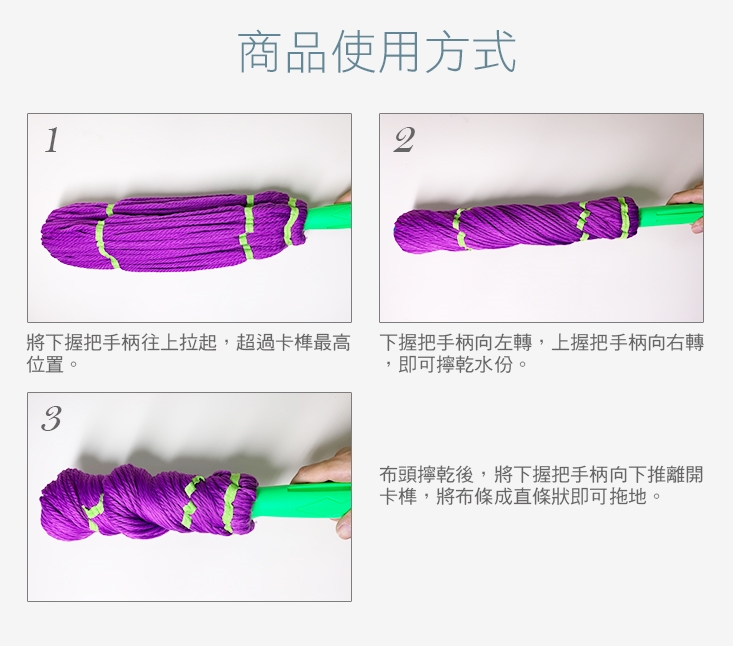 商品使用方式

1

將下握把手柄往上拉起，超過卡榫最高位置。

2

下握把手柄向左轉，上握把手柄向右轉，即可擰乾水份。

3

布頭擰乾後，將下握把手柄向下推離開卡榫，將布條成直條狀即可拖地。